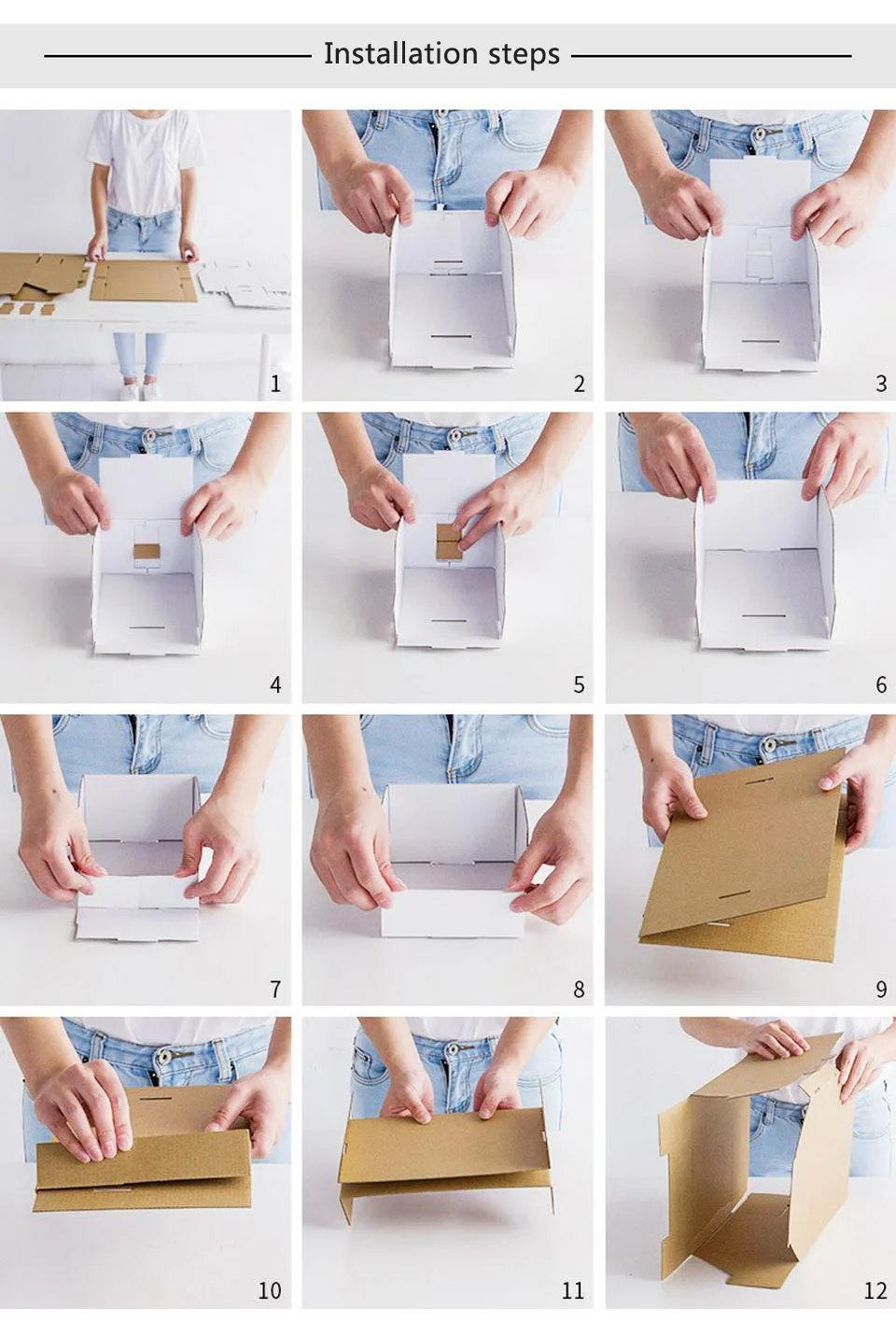 Installation steps

1

2

3

4

5

6

7

8

9

10

11

12