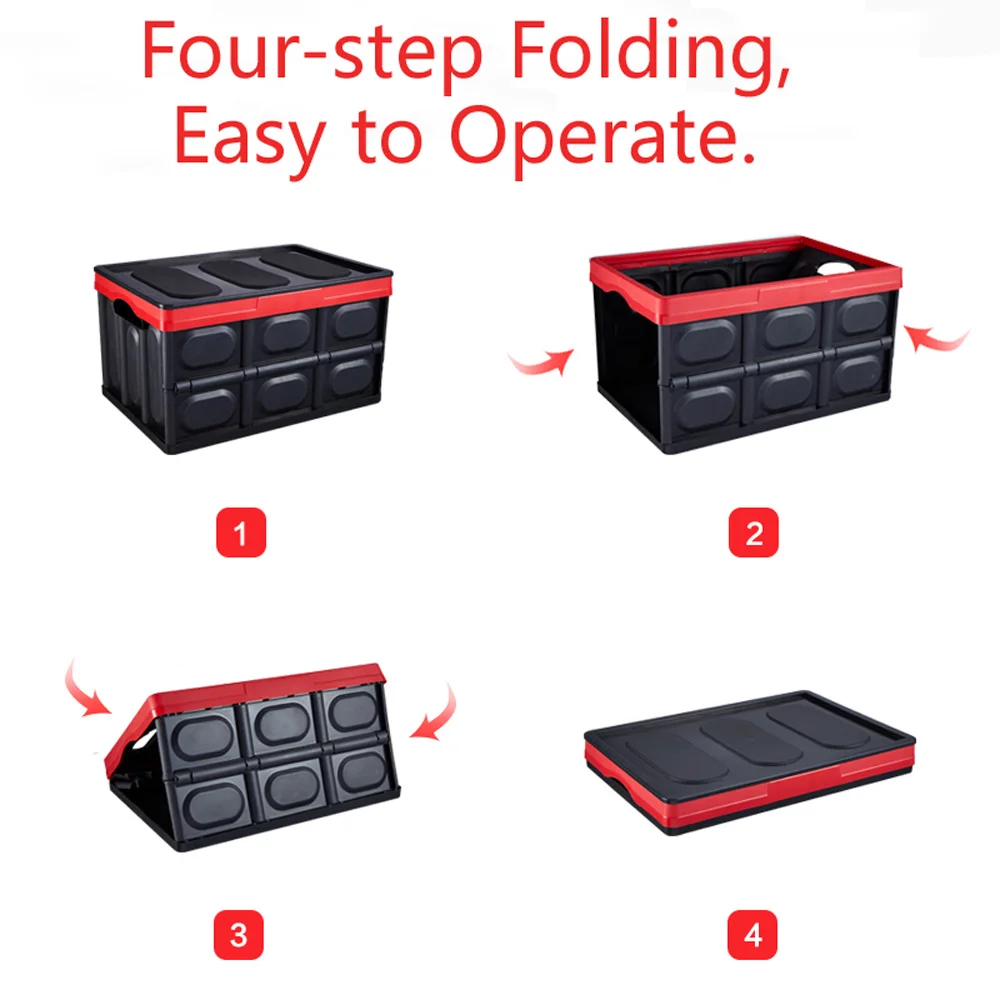 Four-step Folding, Easy to Operate.

1

2

3

4