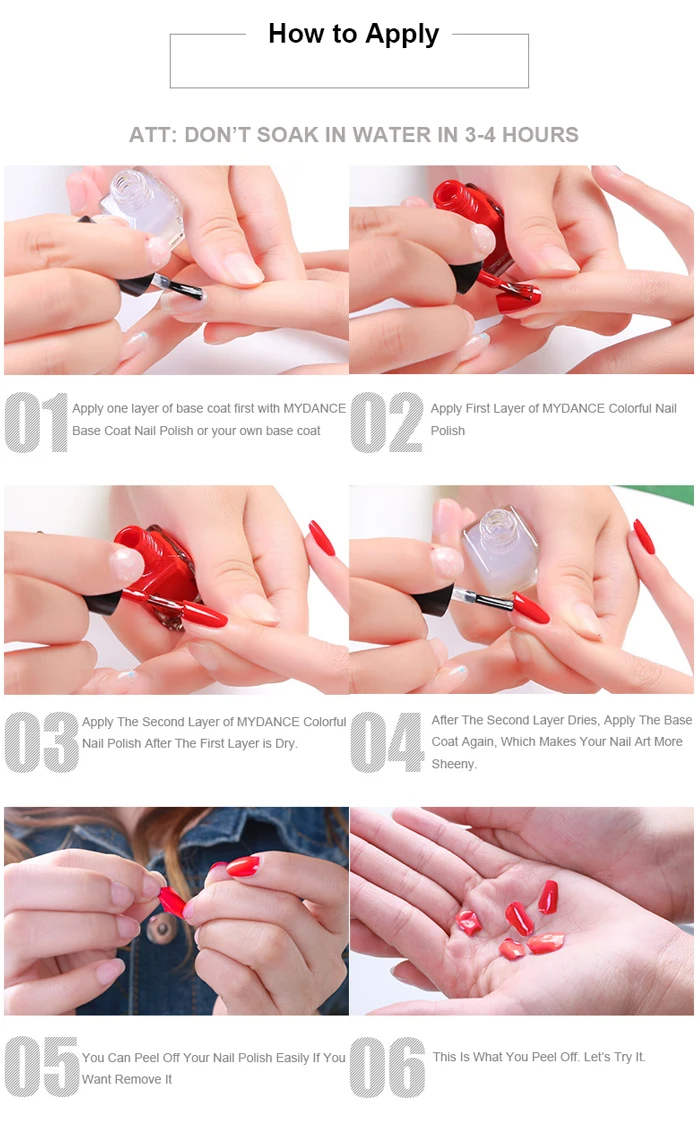 How to Apply

ATT: DON'T SOAK IN WATER IN 3-4 HOURS

01 Apply one layer of base coat first with MYDANCE Base Coat Nail Polish or your own base coat

02 Apply First Layer of MYDANCE Colorful Nail Polish

03 Apply The Second Layer of MYDANCE Colorful Nail Polish After The First Layer is Dry.

04 After The Second Layer Dries, Apply The Base Coat Again, Which Makes Your Nail Art More Sheeny.

05 You Can Peel Off Your Nail Polish Easily If You Want Remove It

06 This Is What You Peel Off. Let's Try It.