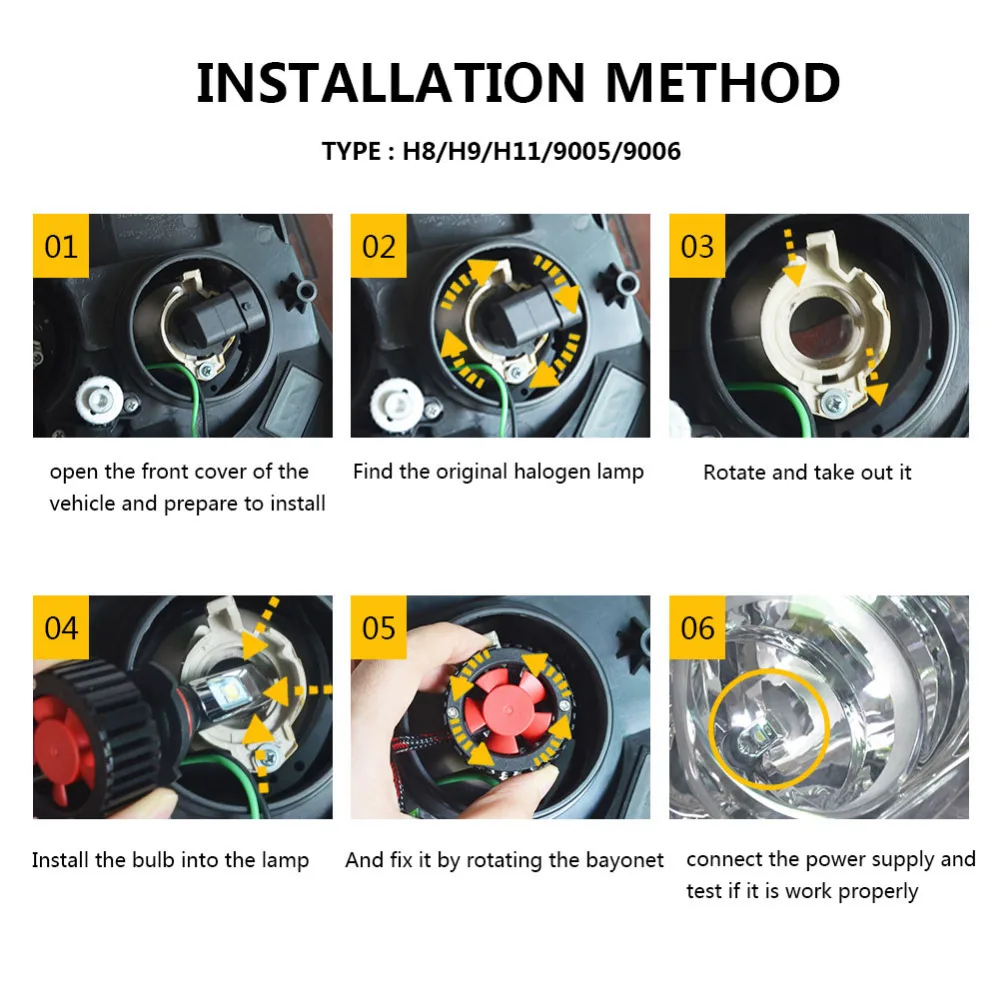 INSTALLATION METHOD

TYPE : H8/H9/H11/9005/9006

01

open the front cover of the vehicle and prepare to install

02

Find the original halogen lamp

03

Rotate and take out it

04

Install the bulb into the lamp

05

And fix it by rotating the bayonet

06

connect the power supply and test if it is work properly