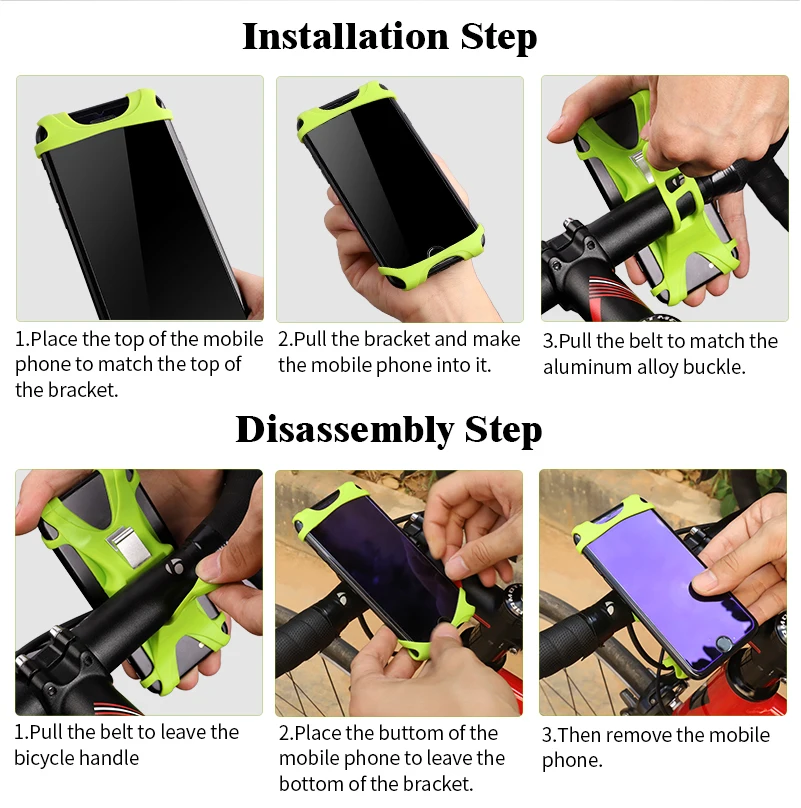 Installation Step

1.Place the top of the mobile phone to match the top of the bracket.

2.Pull the bracket and make the mobile phone into it.

3.Pull the belt to match the aluminum alloy buckle.

Disassembly Step

1.Pull the belt to leave the bicycle handle

2.Place the buttom of the mobile phone to leave the bottom of the bracket.

3.Then remove the mobile phone.