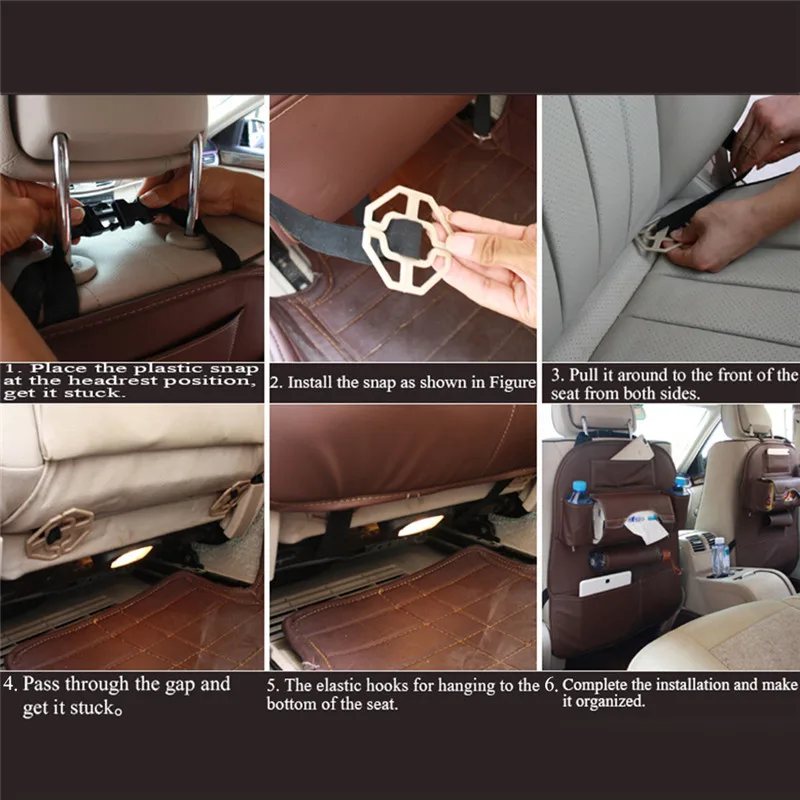 1. Place the plastic snap at the headrest position, get it stuck.

2. Install the snap as shown in Figure

3. Pull it around to the front of the seat from both sides.

4. Pass through the gap and get it stuck。

5. The elastic hooks for hanging to the bottom of the seat.

6. Complete the installation and make it organized.