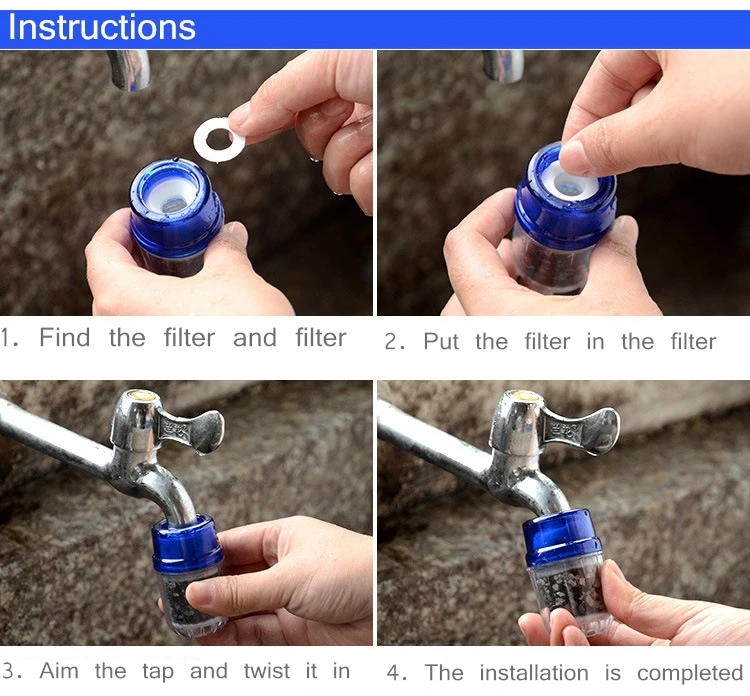 Instructions

1. Find the filter and filter

2. Put the filter in the filter

3. Aim the tap and twist it in

4. The installation is completed