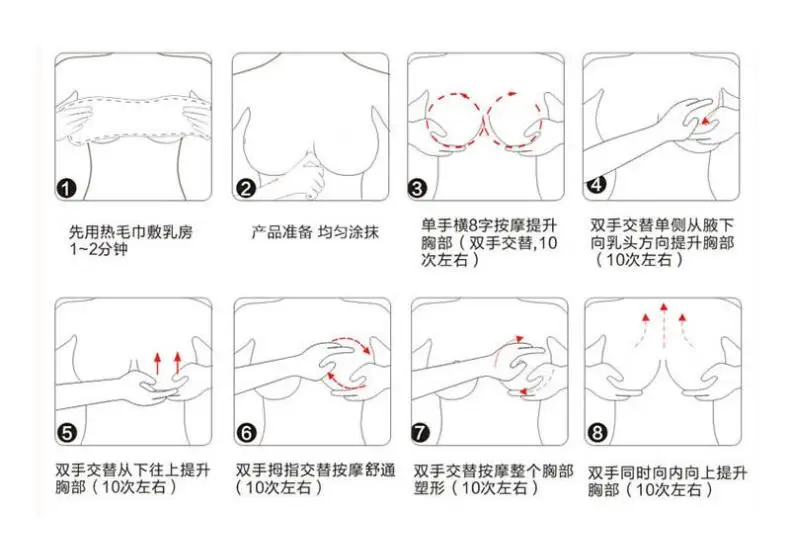 1
先用热毛巾敷乳房1~2分钟

2
产品准备 均匀涂抹

3
单手横8字按摩提升胸部（双手交替,10次左右）

4
双手交替单侧从腋下向乳头方向提升胸部（10次左右）

5
双手交替从下往上提升胸部（10次左右）

6
双手拇指交替按摩舒通（10次左右）

7
双手交替按摩整个胸部塑形（10次左右）

8
双手同时向内向上提升胸部（10次左右）