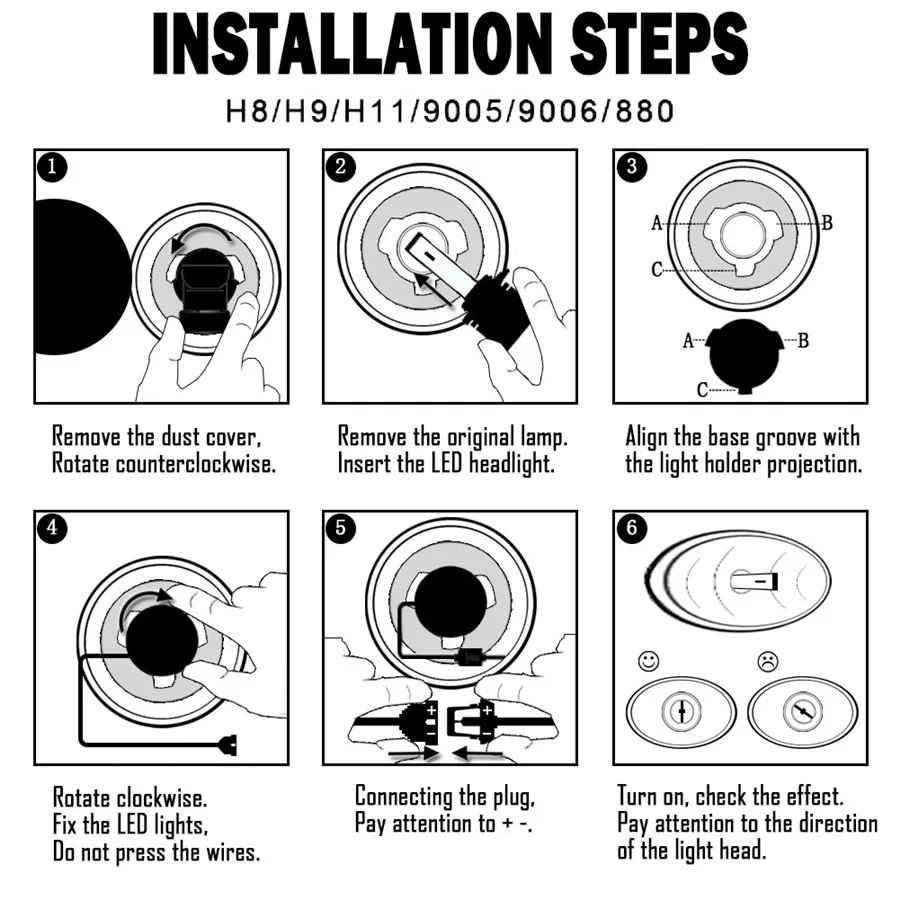 INSTALLATION STEPS

H8/H9/H11/9005/9006/880

1

Remove the dust cover, Rotate counterclockwise.

2

Remove the original lamp. Insert the LED headlight.

3

A B C

A B C

Align the base groove with the light holder projection.

4

Rotate clockwise. Fix the LED lights, Do not press the wires.

5

+ - + -

Connecting the plug, Pay attention to + -.

6

Turn on, check the effect. Pay attention to the direction of the light head.