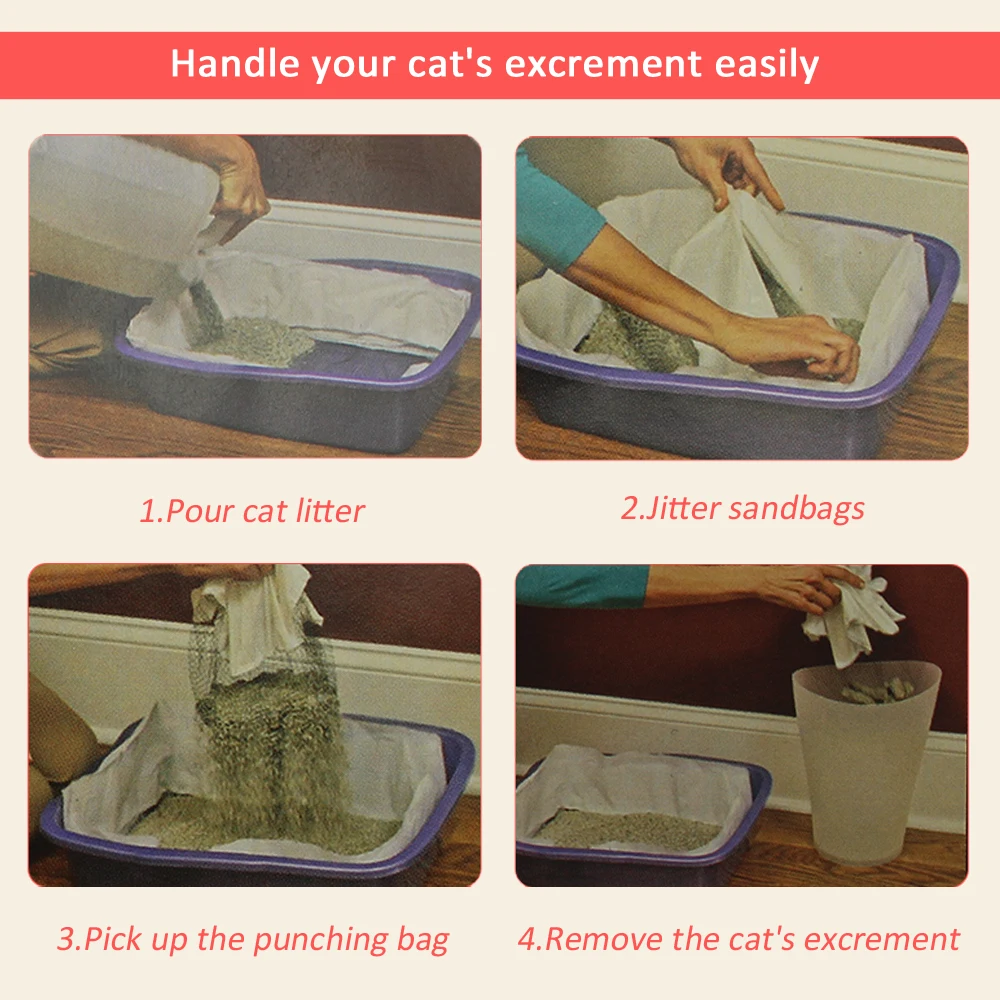 Handle your cat's excrement easily

1.Pour cat litter

2.Jitter sandbags

3.Pick up the punching bag

4.Remove the cat's excrement