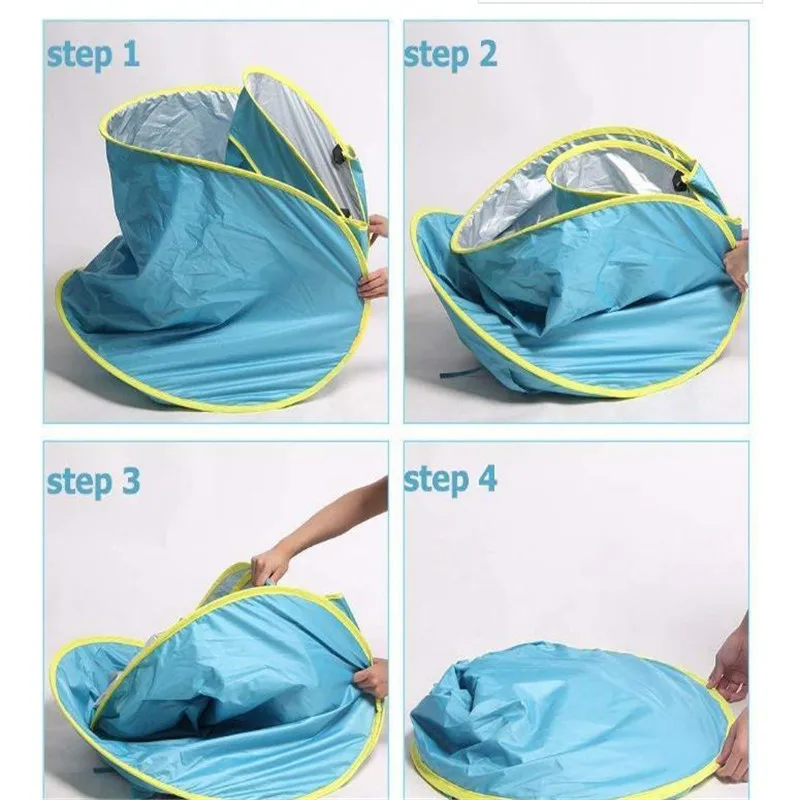 step 1

step 2

step 3

step 4