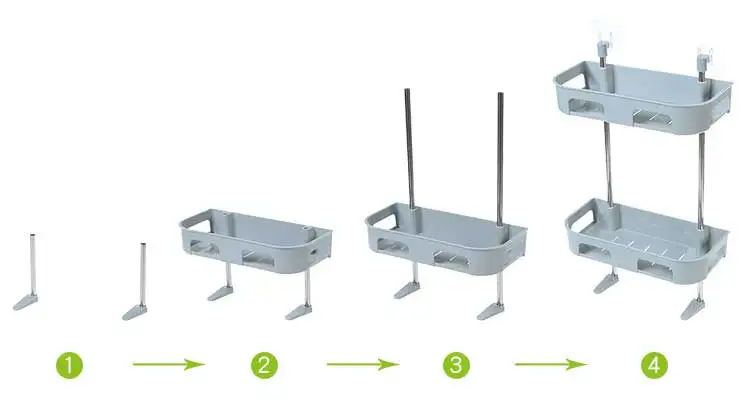 1 2 3 4