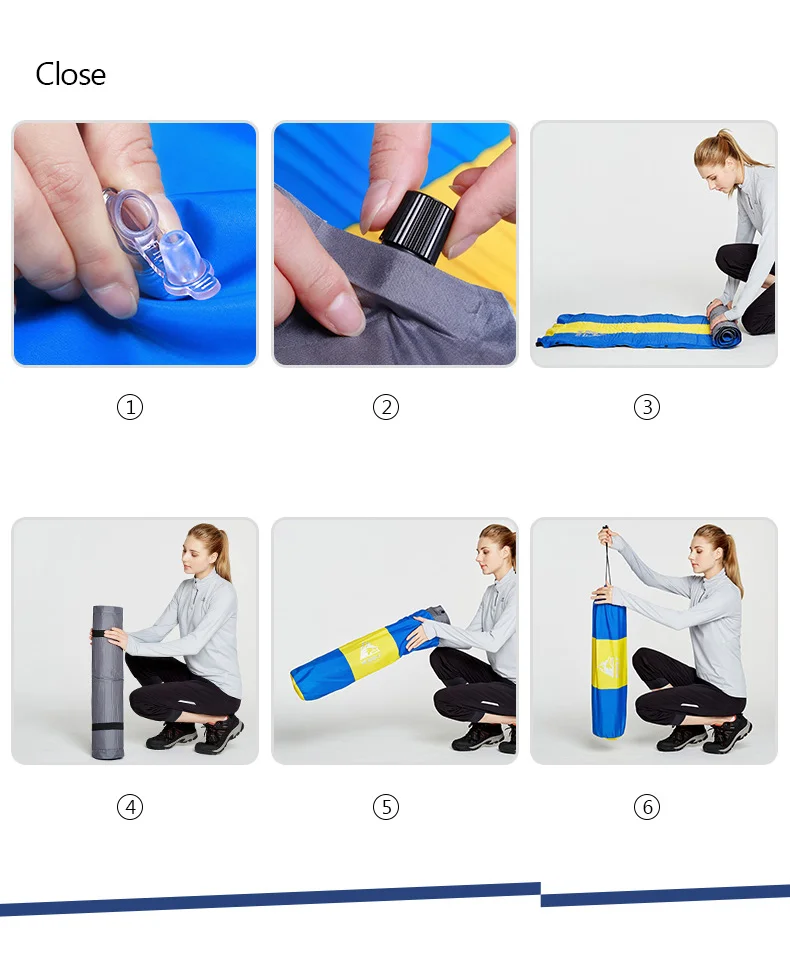 Close

①

②

③

④

⑤

⑥