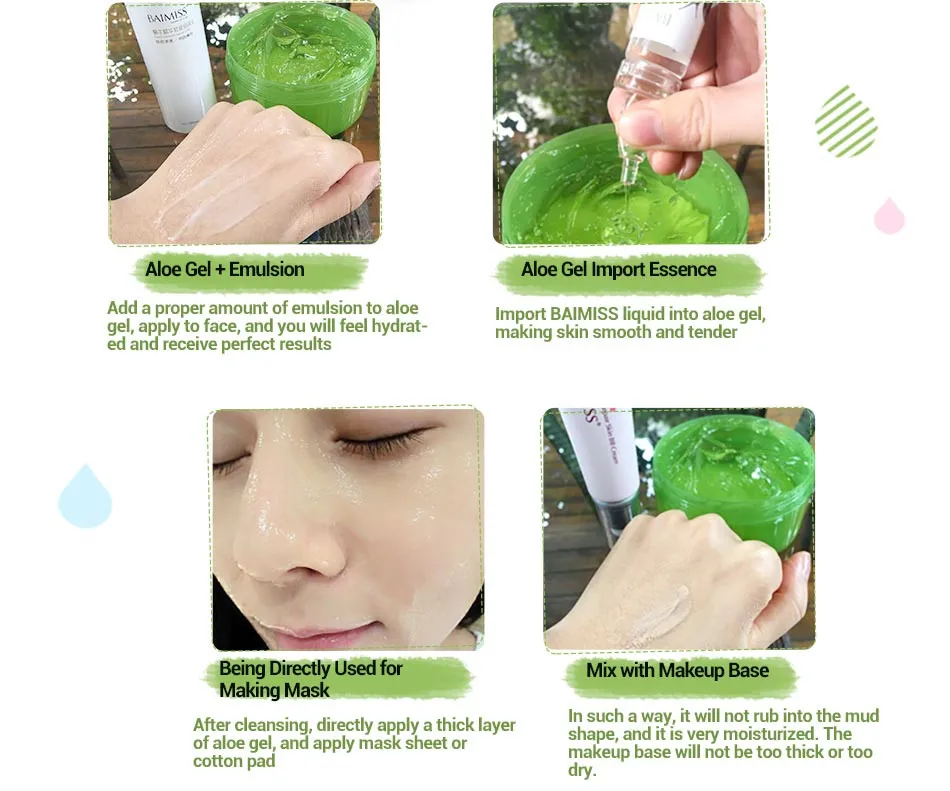 BAIMISS

Aloe Gel + Emulsion

Add a proper amount of emulsion to aloe gel, apply to face, and you will feel hydrated and receive perfect results

Aloe Gel Import Essence

Import BAIMISS liquid into aloe gel, making skin smooth and tender

Being Directly Used for Making Mask

After cleansing, directly apply a thick layer of aloe gel, and apply mask sheet or cotton pad

Mix with Makeup Base

In such a way, it will not rub into the mud shape, and it is very moisturized. The makeup base will not be too thick or too dry.