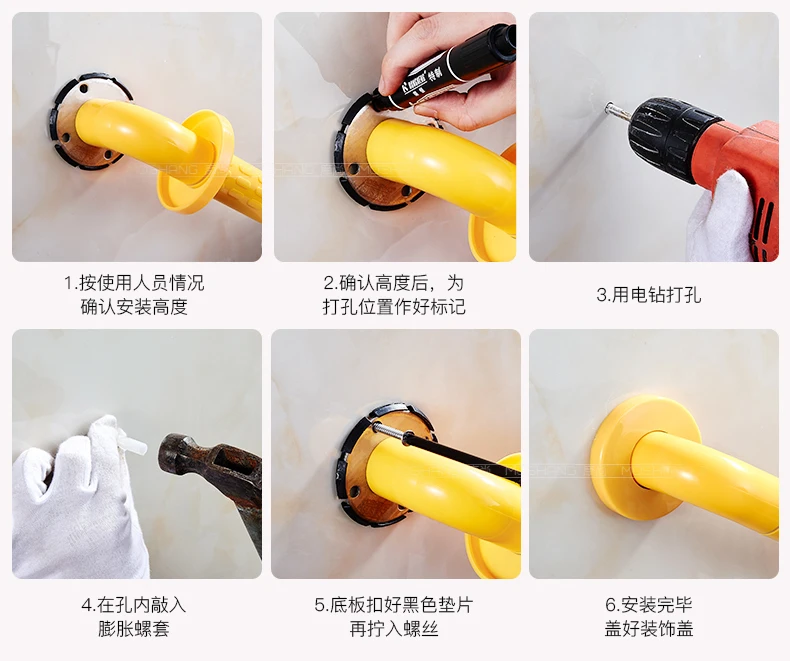 1.按使用人员情况
确认安装高度

2.确认高度后，为
打孔位置作好标记

3.用电钻打孔

4.在孔内敲入
膨胀螺套

5.底板扣好黑色垫片
再拧入螺丝

6.安装完毕
盖好装饰盖