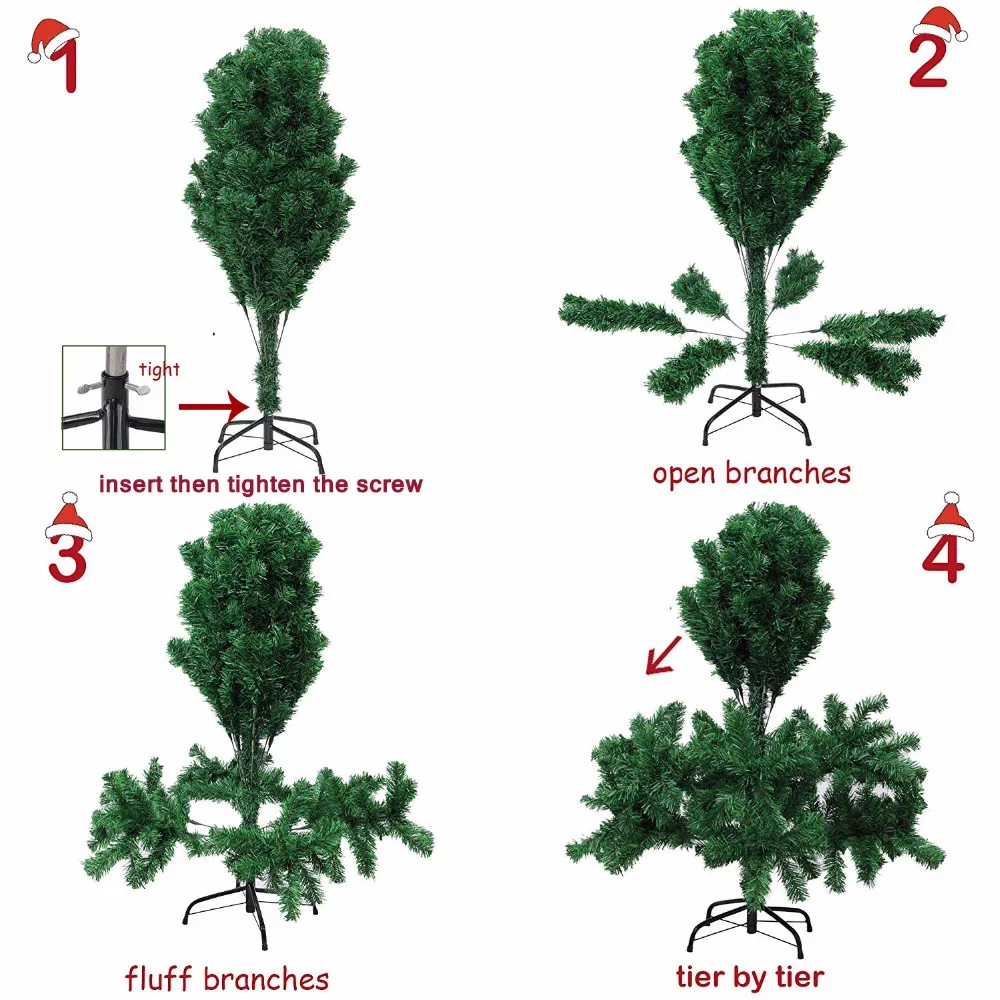 1

tight

insert then tighten the screw

2

open branches

3

fluff branches

4

tier by tier