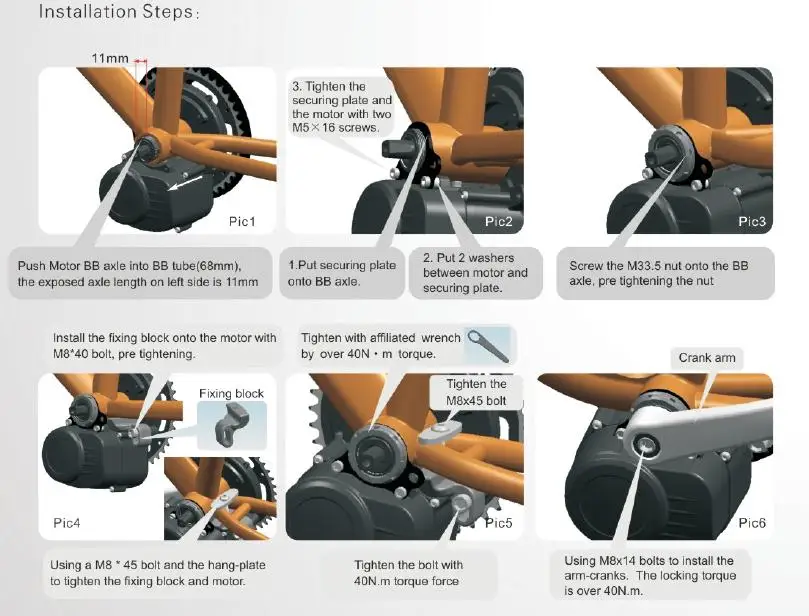 Installation Steps:

11mm

Pic1

Push Motor BB axle into BB tube(68mm), the exposed axle length on left side is 11mm

3. Tighten the securing plate and the motor with two M5×16 screws.

Pic2

1.Put securing plate onto BB axle.

2. Put 2 washers between motor and securing plate.

Pic3

Screw the M33.5 nut onto the BB axle, pre tightening the nut

Install the fixing block onto the motor with M8*40 bolt, pre tightening.

Fixing block

Pic4

Using a M8 * 45 bolt and the hang-plate to tighten the fixing block and motor.

Tighten with affiliated wrench by over 40N · m torque.

Tighten the M8x45 bolt

Pic5

Tighten the bolt with 40N.m torque force

Crank arm

Pic6

Using M8x14 bolts to install the arm-cranks. The locking torque is over 40N.m.