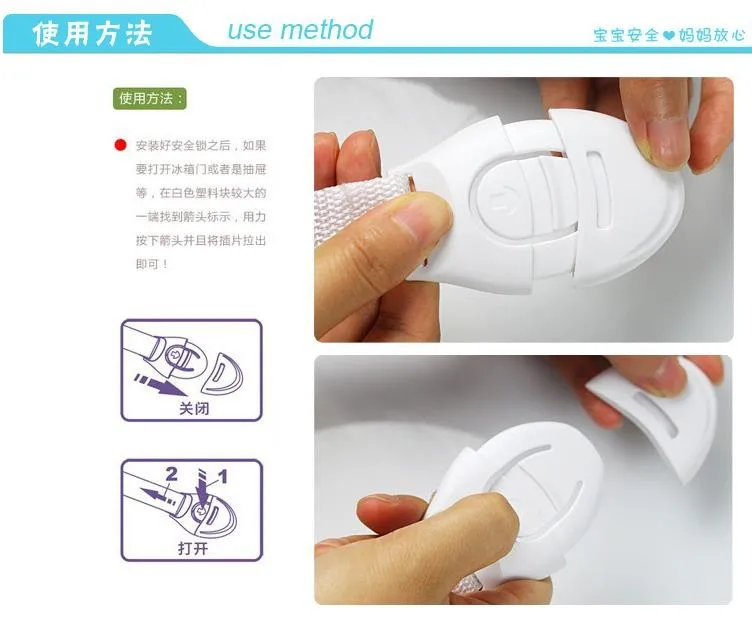 使用方法 use method

宝宝安全♥妈妈放心

使用方法：

安装好安全锁之后，如果要打开冰箱门或者是抽屉等，在白色塑料块较大的一端找到箭头标示，用力按下箭头并且将插片拉出即可！

关闭

2 1

打开