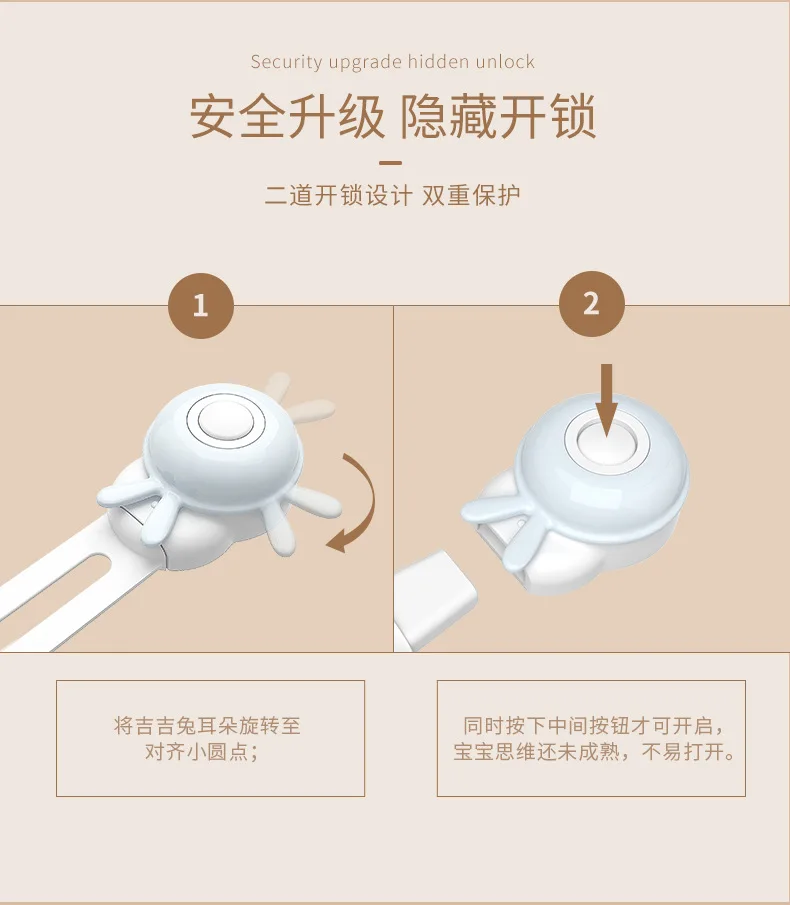 Security upgrade hidden unlock

安全升级 隐藏开锁

二道开锁设计 双重保护

1

2

将吉吉兔耳朵旋转至对齐小圆点；

同时按下中间按钮才可开启，宝宝思维还未成熟，不易打开。