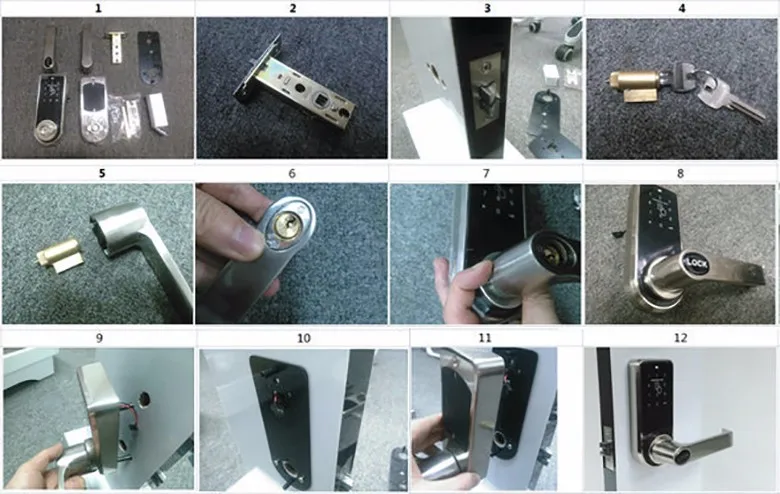 1
2
3
4
5
6
7
8
LOCK
9
10
11
12