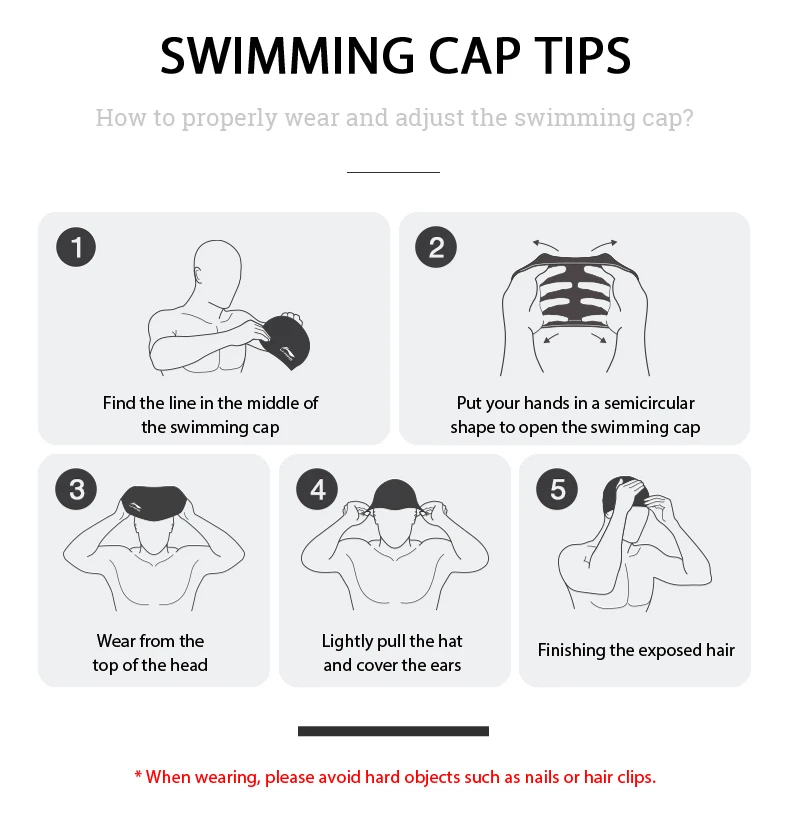 SWIMMING CAP TIPS

How to properly wear and adjust the swimming cap?

1
Find the line in the middle of the swimming cap

2
Put your hands in a semicircular shape to open the swimming cap

3
Wear from the top of the head

4
Lightly pull the hat and cover the ears

5
Finishing the exposed hair

* When wearing, please avoid hard objects such as nails or hair clips.