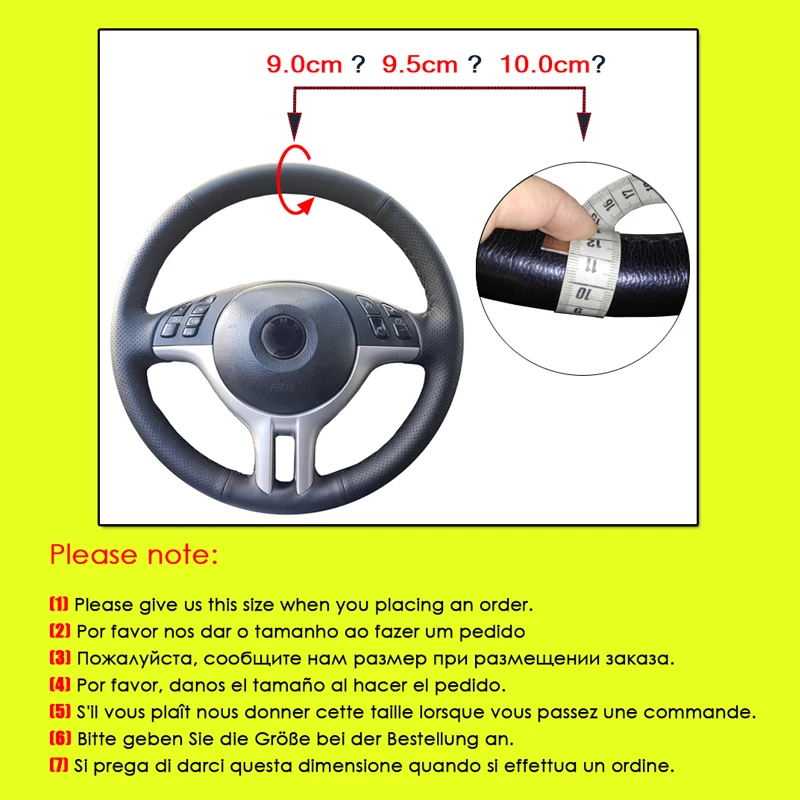 9.0cm ? 9.5cm ? 10.0cm?

17
16
15
12
11
10
9

Please note:

(1) Please give us this size when you placing an order.
(2) Por favor nos dar o tamanho ao fazer um pedido
(3) Пожалуйста, сообщите нам размер при размещении заказа.
(4) Por favor, danos el tamaño al hacer el pedido.
(5) S'il vous plaît nous donner cette taille lorsque vous passez une commande.
(6) Bitte geben Sie die Größe bei der Bestellung an.
(7) Si prega di darci questa dimensione quando si effettua un ordine.