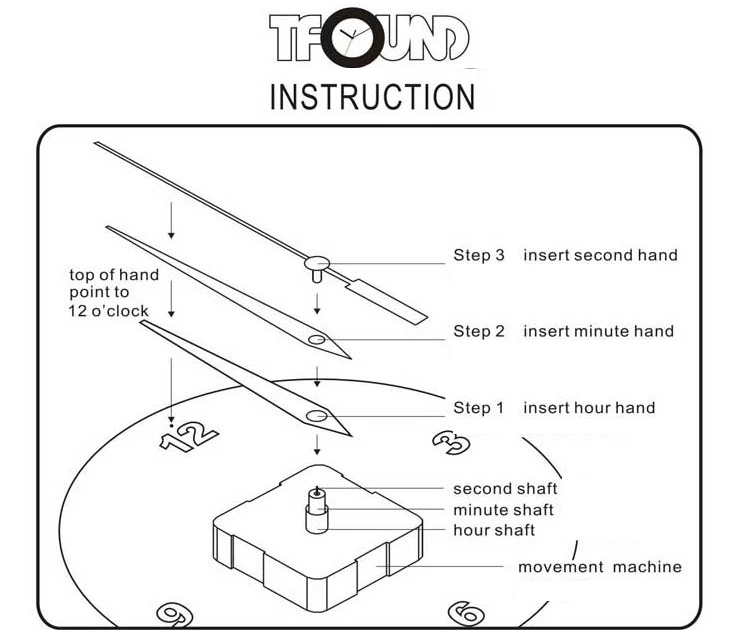 TFOUND

INSTRUCTION

top of hand point to 12 o'clock

Step 3 insert second hand

Step 2 insert minute hand

Step 1 insert hour hand

12

3

second shaft

minute shaft

hour shaft

movement machine

9

6