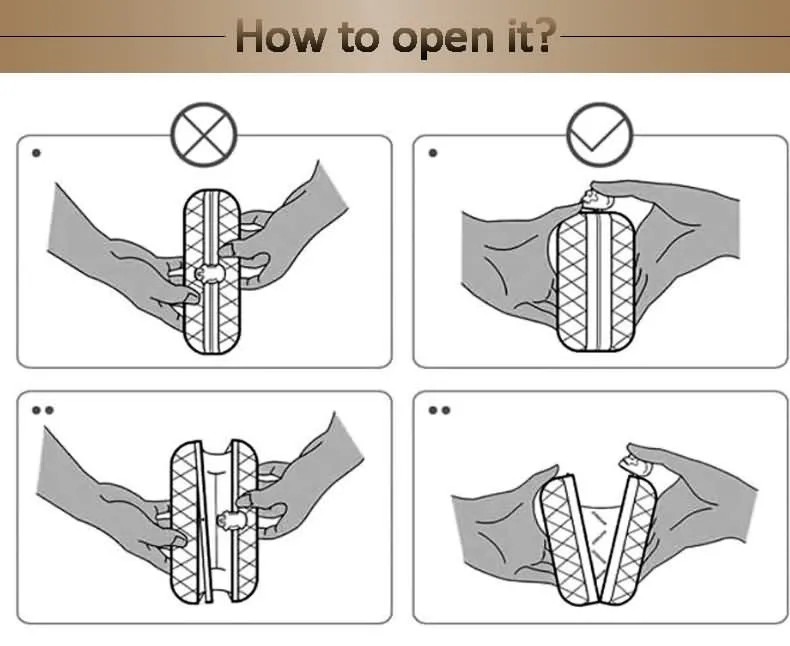 How to open it?