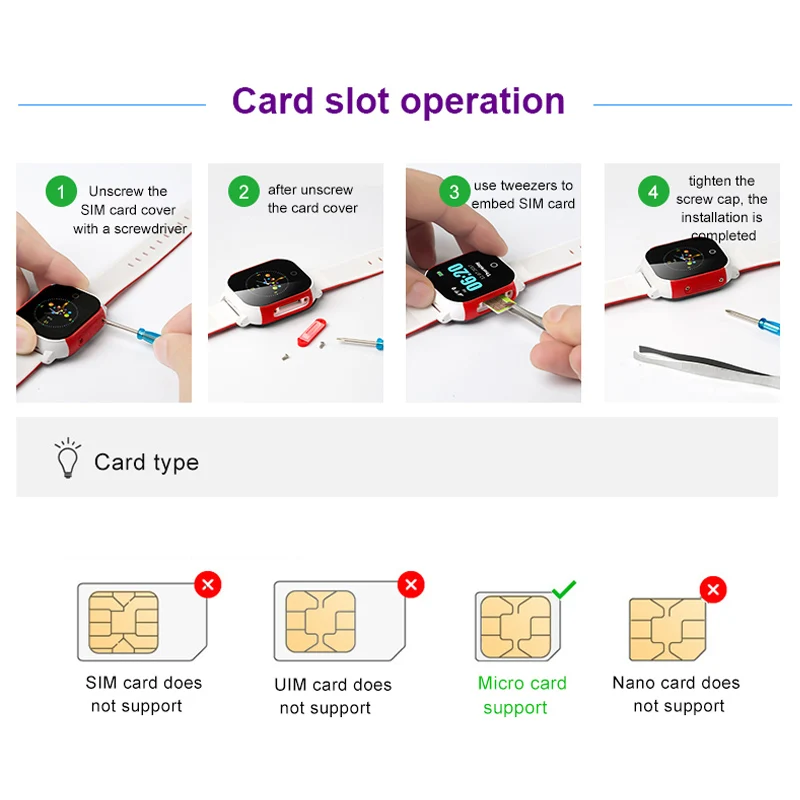 Card slot operation

1 Unscrew the SIM card cover with a screwdriver

2 after unscrew the card cover

3 use tweezers to embed SIM card

06:20

4 tighten the screw cap, the installation is completed

Card type

SIM card does not support

UIM card does not support

Micro card support

Nano card does not support