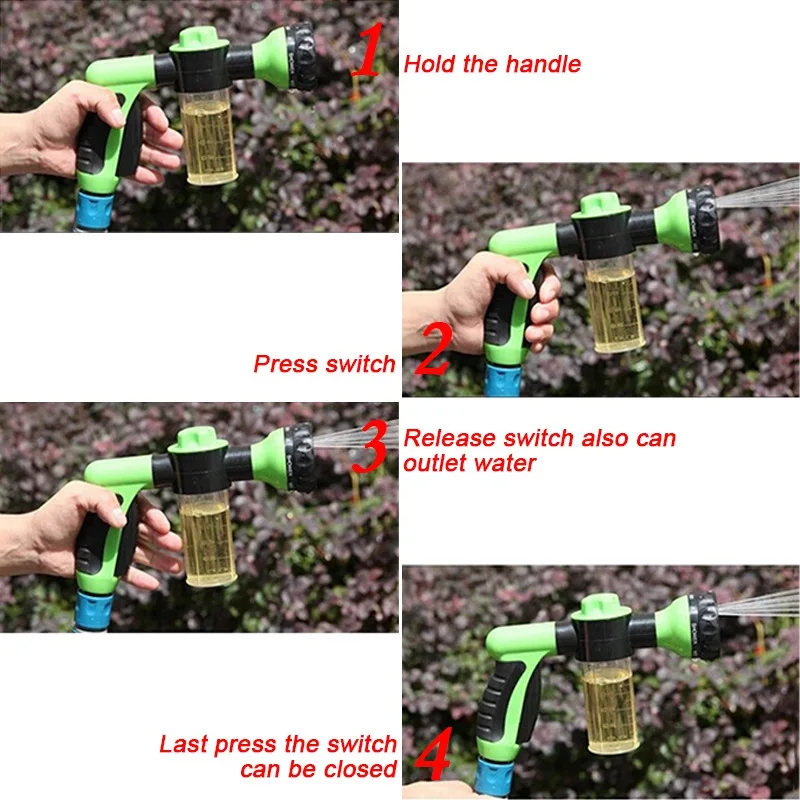 1 Hold the handle

Press switch 2

3 Release switch also can outlet water

Last press the switch can be closed 4