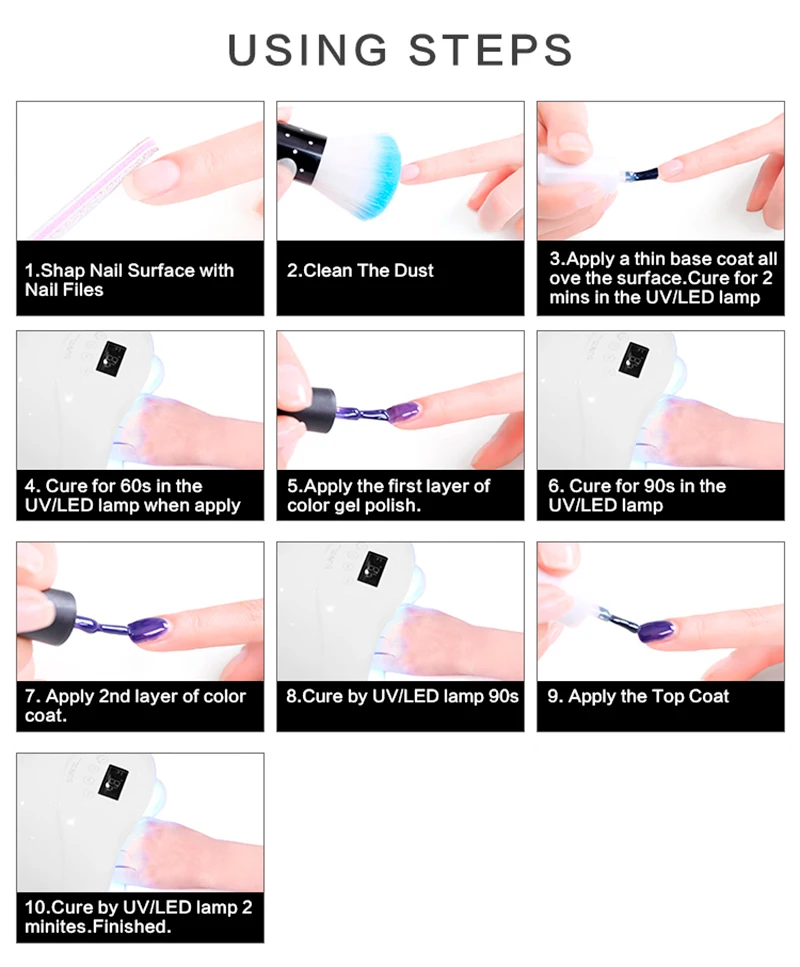 USING STEPS

1.Shap Nail Surface with Nail Files

2.Clean The Dust

3.Apply a thin base coat all ove the surface.Cure for 2 mins in the UV/LED lamp

4. Cure for 60s in the UV/LED lamp when apply

5.Apply the first layer of color gel polish.

6. Cure for 90s in the UV/LED lamp

7. Apply 2nd layer of color coat.

8.Cure by UV/LED lamp 90s

9. Apply the Top Coat

10.Cure by UV/LED lamp 2 minites.Finished.