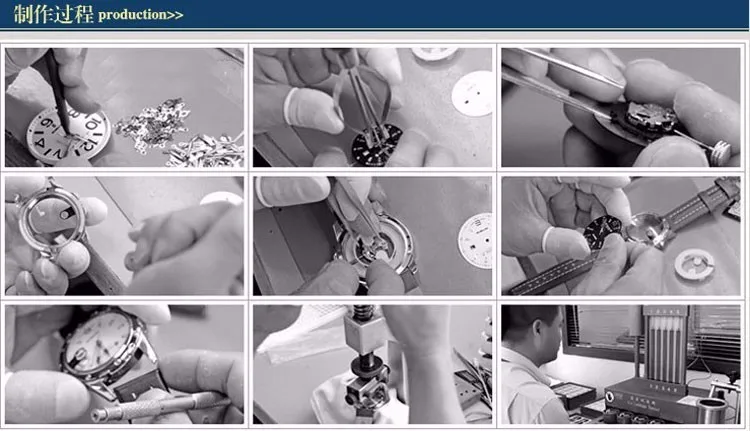 制作过程 production>>