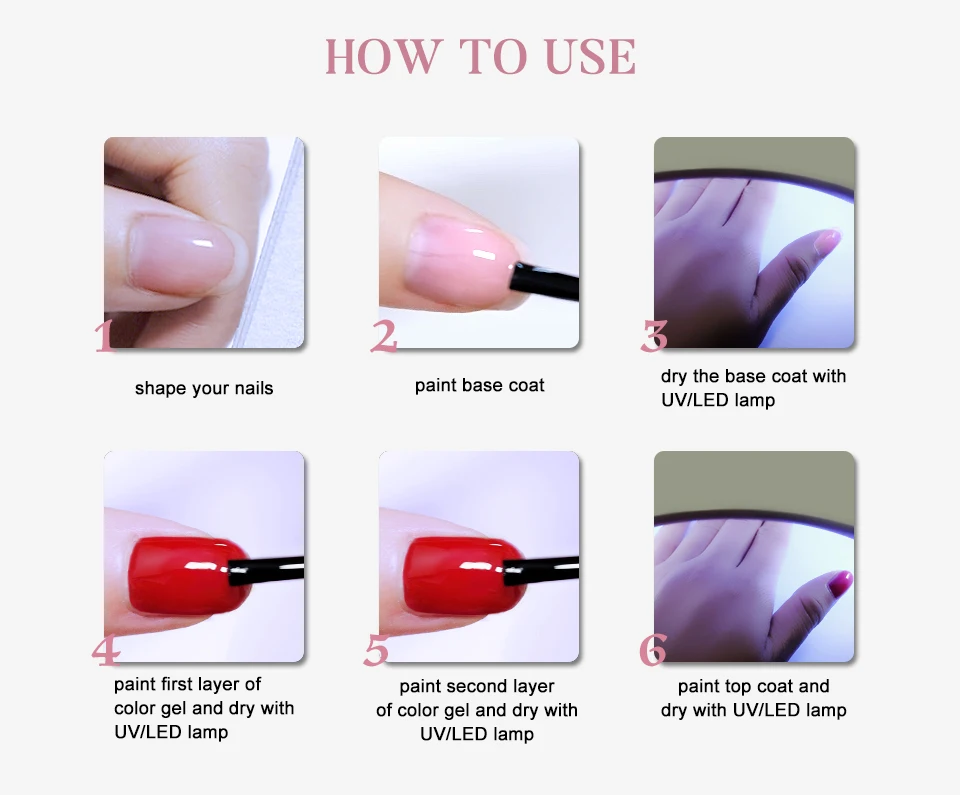 HOW TO USE

1
shape your nails

2
paint base coat

3
dry the base coat with UV/LED lamp

4
paint first layer of color gel and dry with UV/LED lamp

5
paint second layer of color gel and dry with UV/LED lamp

6
paint top coat and dry with UV/LED lamp