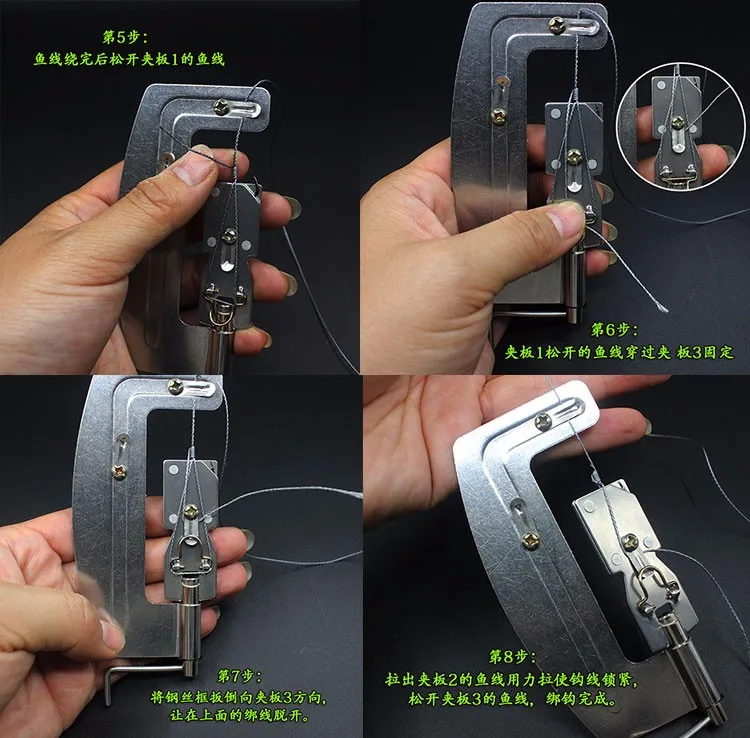 第5步：
鱼线绕完后松开夹板1的鱼线

第6步：
夹板1松开的鱼线穿过夹 板3固定

第7步：
将钢丝框扳倒向夹板3方向，
让在上面的绑线脱开。

第8步：
拉出夹板2的鱼线用力拉使钩线锁紧，
松开夹板3的鱼线，绑钩完成。