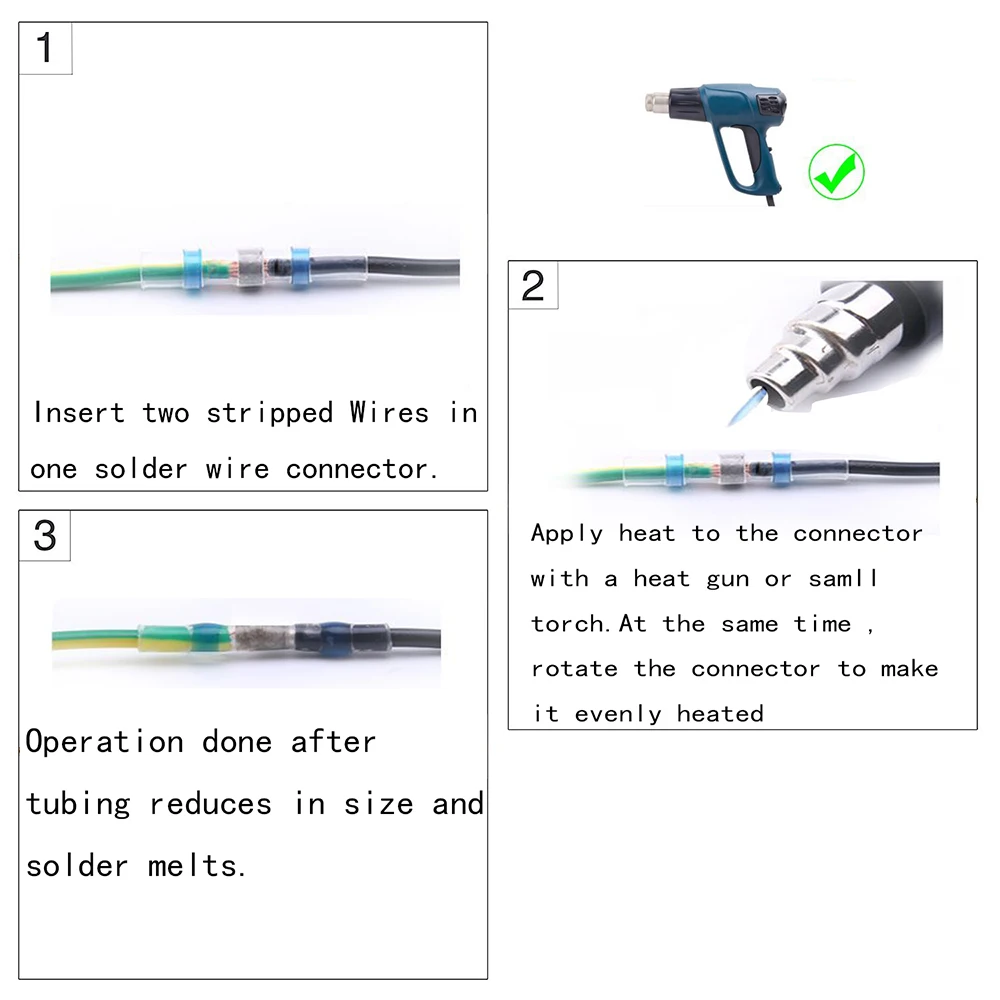 1

Insert two stripped Wires in one solder wire connector.

2

Apply heat to the connector with a heat gun or samll torch.At the same time , rotate the connector to make it evenly heated

3

Operation done after tubing reduces in size and solder melts.