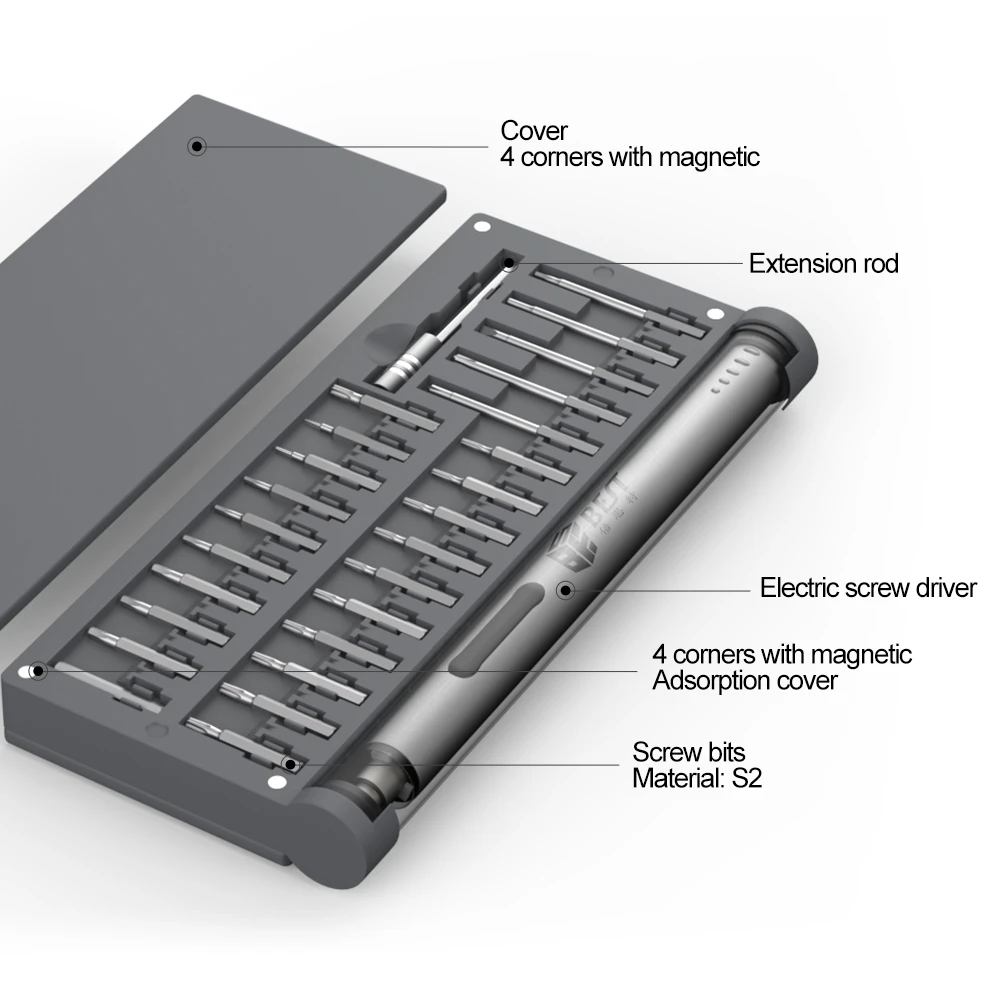 Cover
4 corners with magnetic

Extension rod

BEST

Electric screw driver

4 corners with magnetic
Adsorption cover

Screw bits
Material: S2