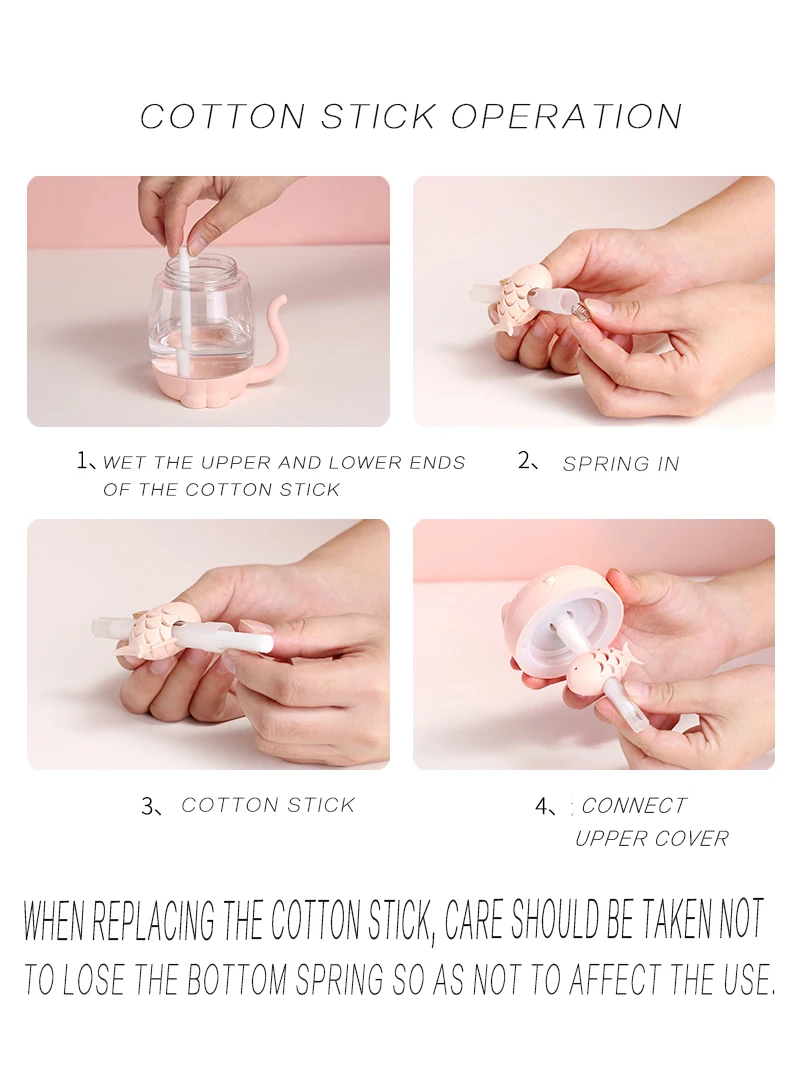 COTTON STICK OPERATION

1、WET THE UPPER AND LOWER ENDS OF THE COTTON STICK

2、 SPRING IN

3、 COTTON STICK

4、: CONNECT UPPER COVER

WHEN REPLACING THE COTTON STICK, CARE SHOULD BE TAKEN NOT TO LOSE THE BOTTOM SPRING SO AS NOT TO AFFECT THE USE.