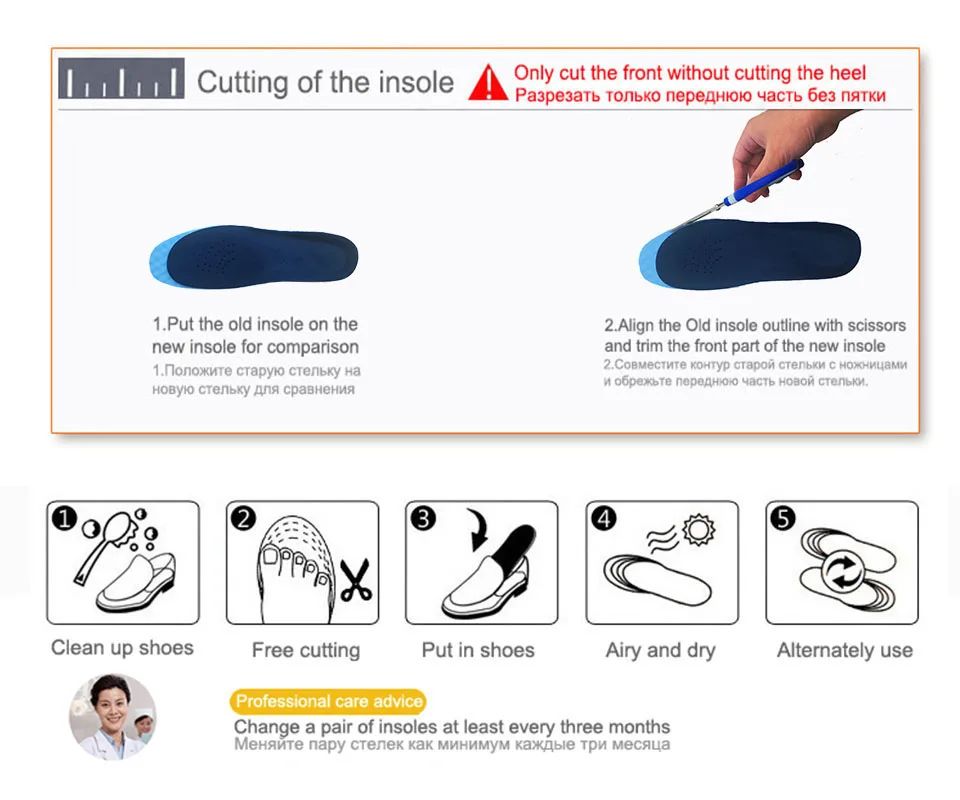 Cutting of the insole

Only cut the front without cutting the heel
Разрезать только переднюю часть без пятки

1.Put the old insole on the new insole for comparison
1.Положите старую стельку на новую стельку для сравнения

2.Align the Old insole outline with scissors and trim the front part of the new insole
2.Совместите контур старой стельки с ножницами и обрежьте переднюю часть новой стельки.

1
Clean up shoes

2
Free cutting

3
Put in shoes

4
Airy and dry

5
Alternately use

Professional care advice
Change a pair of insoles at least every three months
Меняйте пару стелек как минимум каждые три месяца