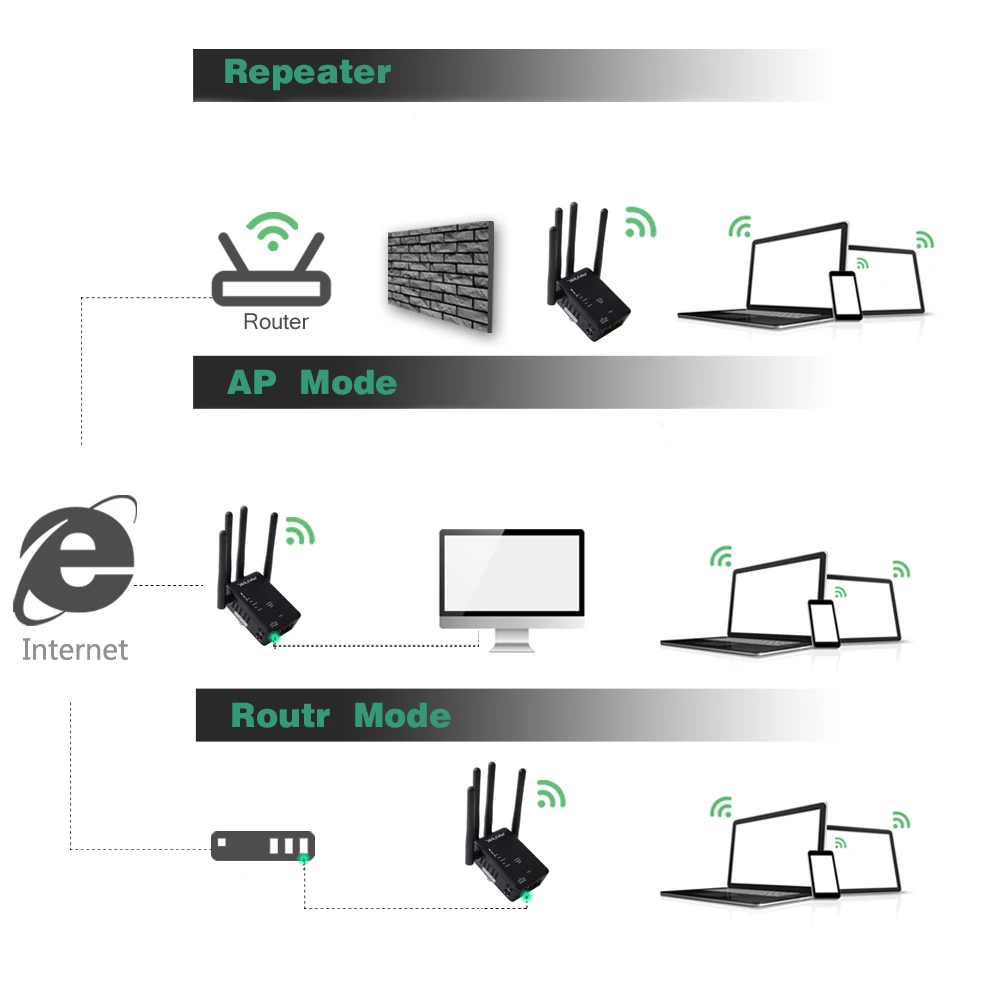 Repeater

Router

AP Mode

Internet

Routr Mode