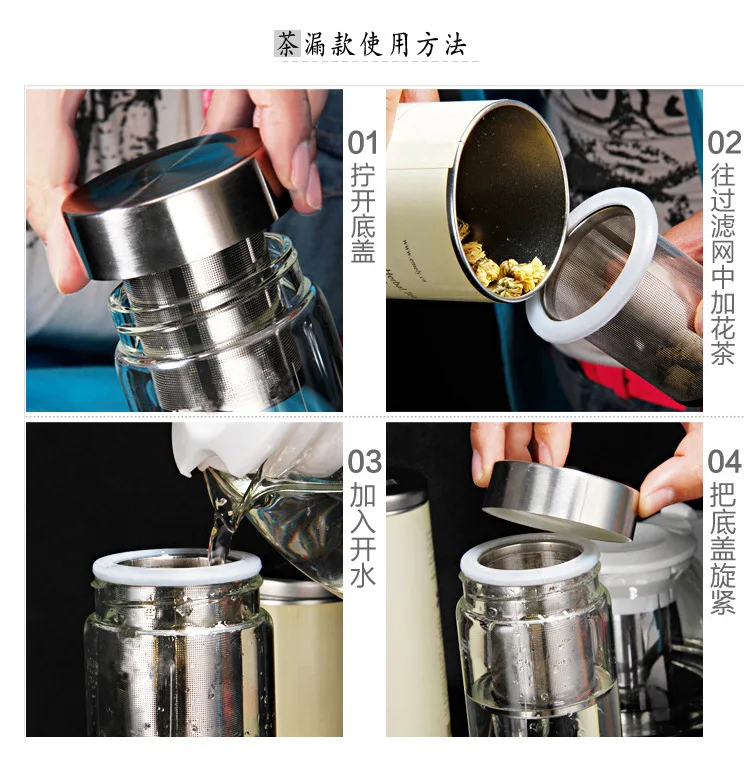 茶漏款使用方法

01
拧开底盖

02
往过滤网中加花茶

03
加入开水

04
把底盖旋紧