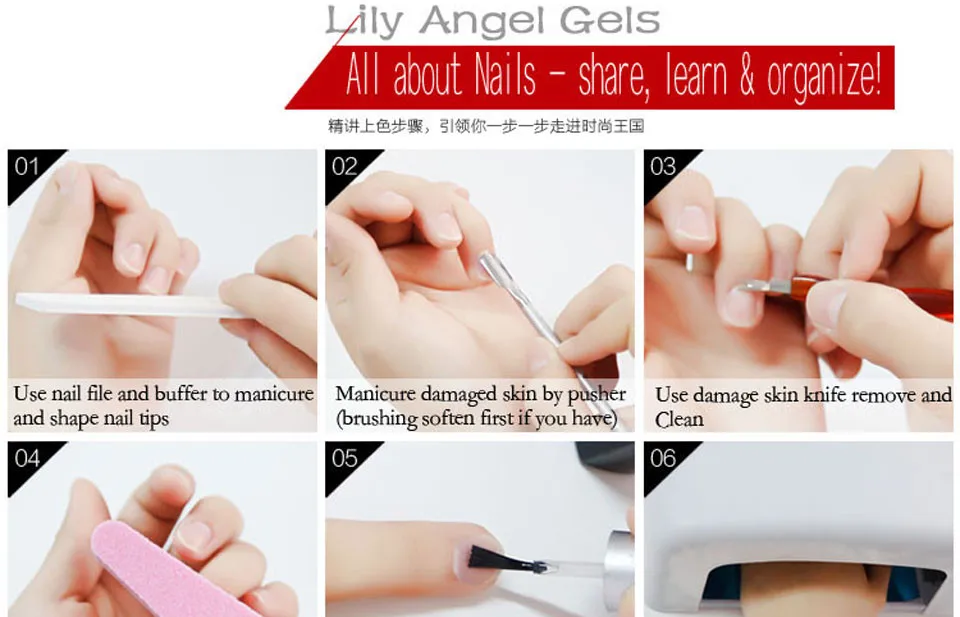 Lily Angel Gels

All about Nails - share, learn & organize!

精讲上色步骤，引领你一步一步走进时尚王国

01

Use nail file and buffer to manicure and shape nail tips

02

Manicure damaged skin by pusher (brushing soften first if you have)

03

Use damage skin knife remove and Clean

04

05

06