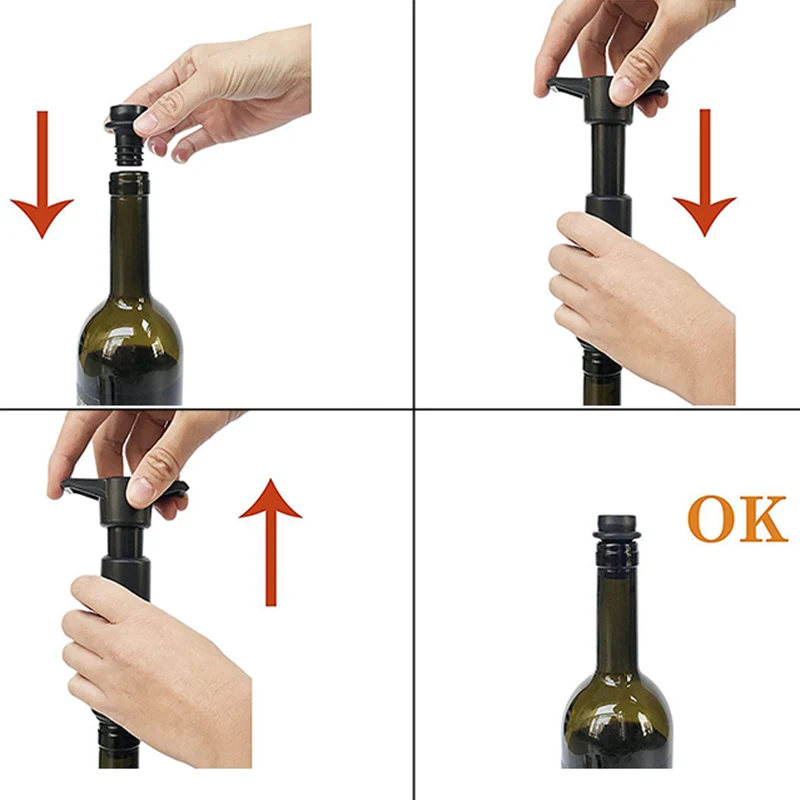 OK