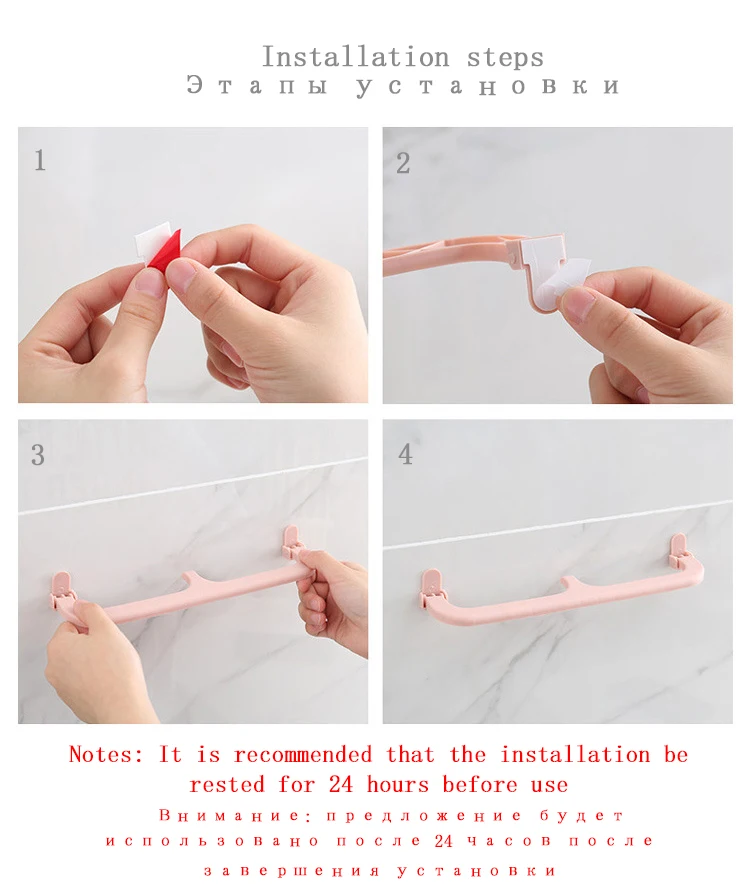 Installation steps
Этапы установки

1

2

3

4

Notes: It is recommended that the installation be rested for 24 hours before use

Внимание: предложение будет использовано после 24 часов после завершения установки