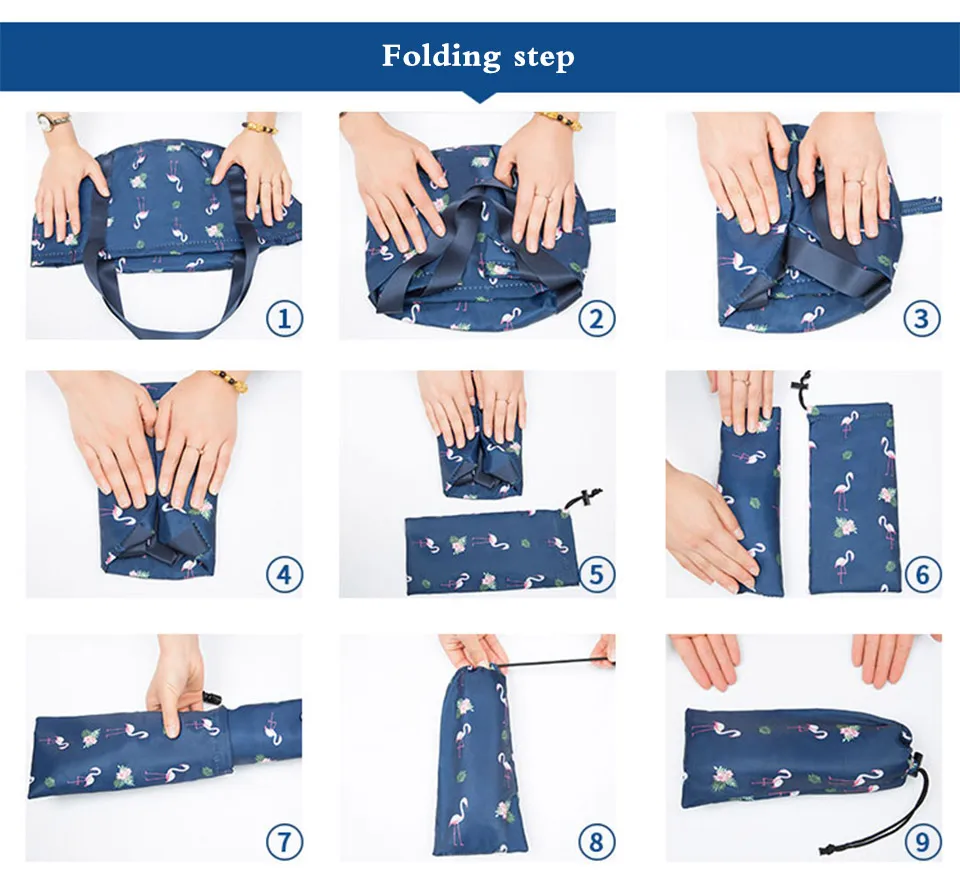 Folding step

1

2

3

4

5

6

7

8

9