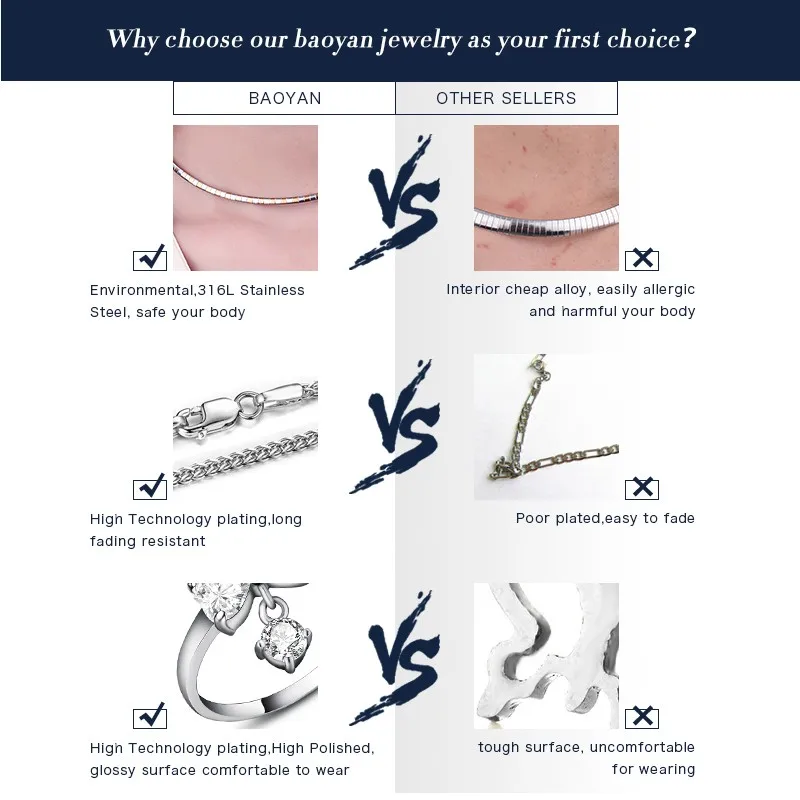 Why choose our baoyan jewelry as your first choice?

BAOYAN

OTHER SELLERS

VS

Environmental,316L Stainless Steel, safe your body

Interior cheap alloy, easily allergic and harmful your body

VS

High Technology plating,long fading resistant

Poor plated,easy to fade

VS

High Technology plating,High Polished, glossy surface comfortable to wear

tough surface, uncomfortable for wearing