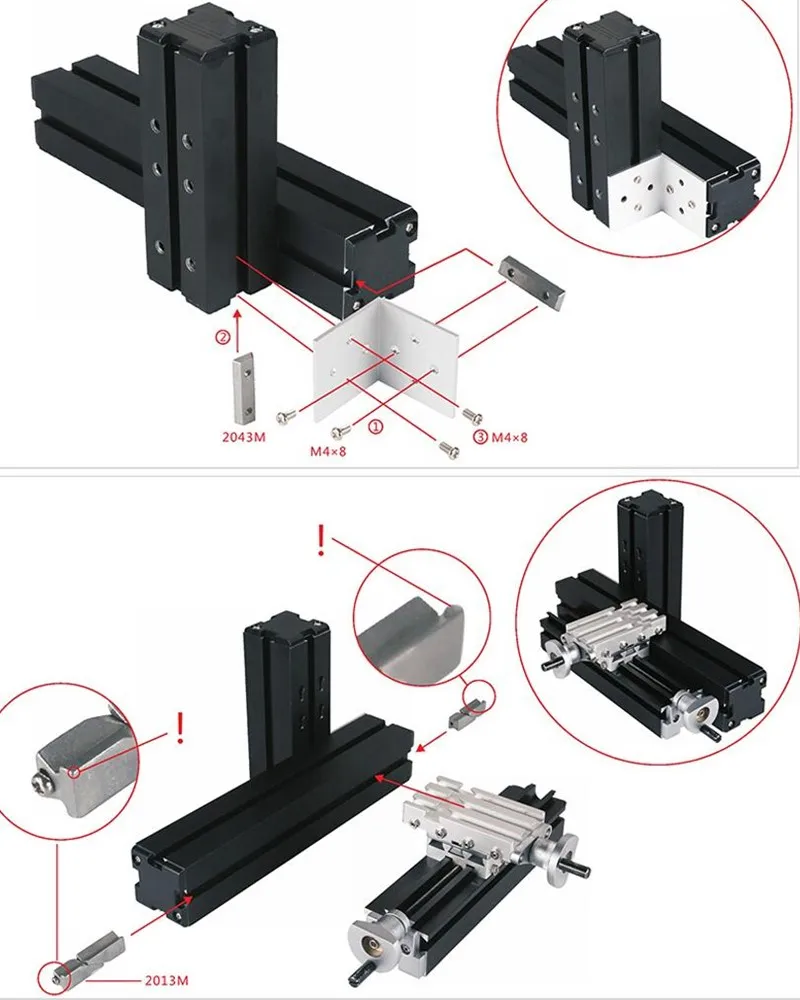 ②
2043M
M4×8
①
③ M4×8

!
!
2013M