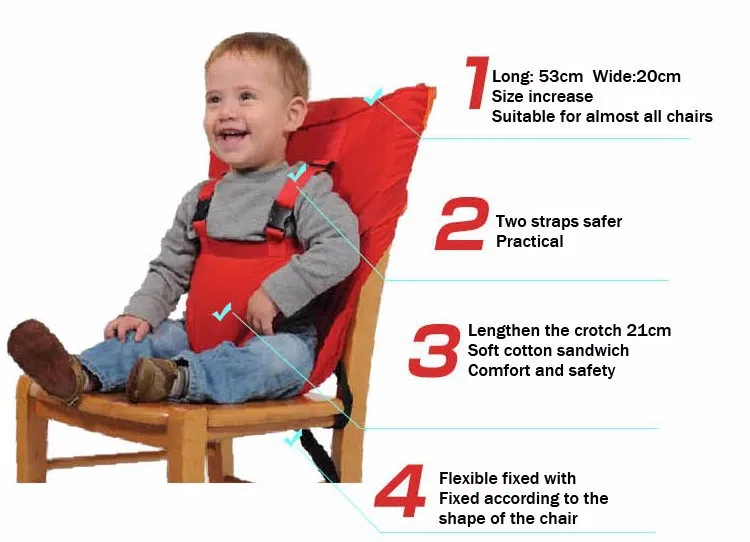 1 Long: 53cm Wide:20cm
Size increase
Suitable for almost all chairs

2 Two straps safer
Practical

3 Lengthen the crotch 21cm
Soft cotton sandwich
Comfort and safety

4 Flexible fixed with
Fixed according to the shape of the chair