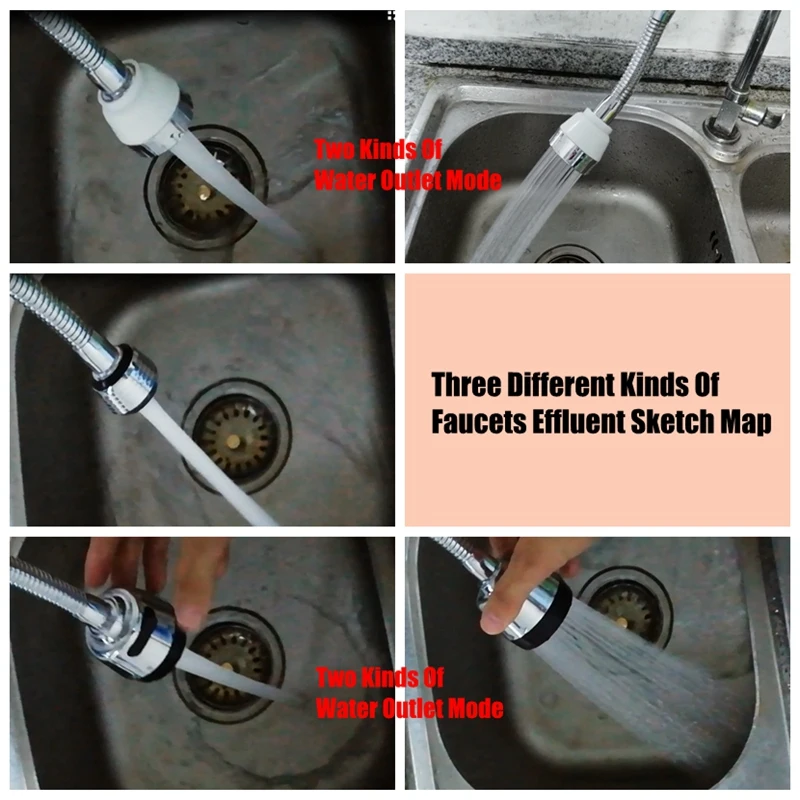 Two Kinds Of
Water Outlet Mode

Three Different Kinds Of
Faucets Effluent Sketch Map

Two Kinds Of
Water Outlet Mode