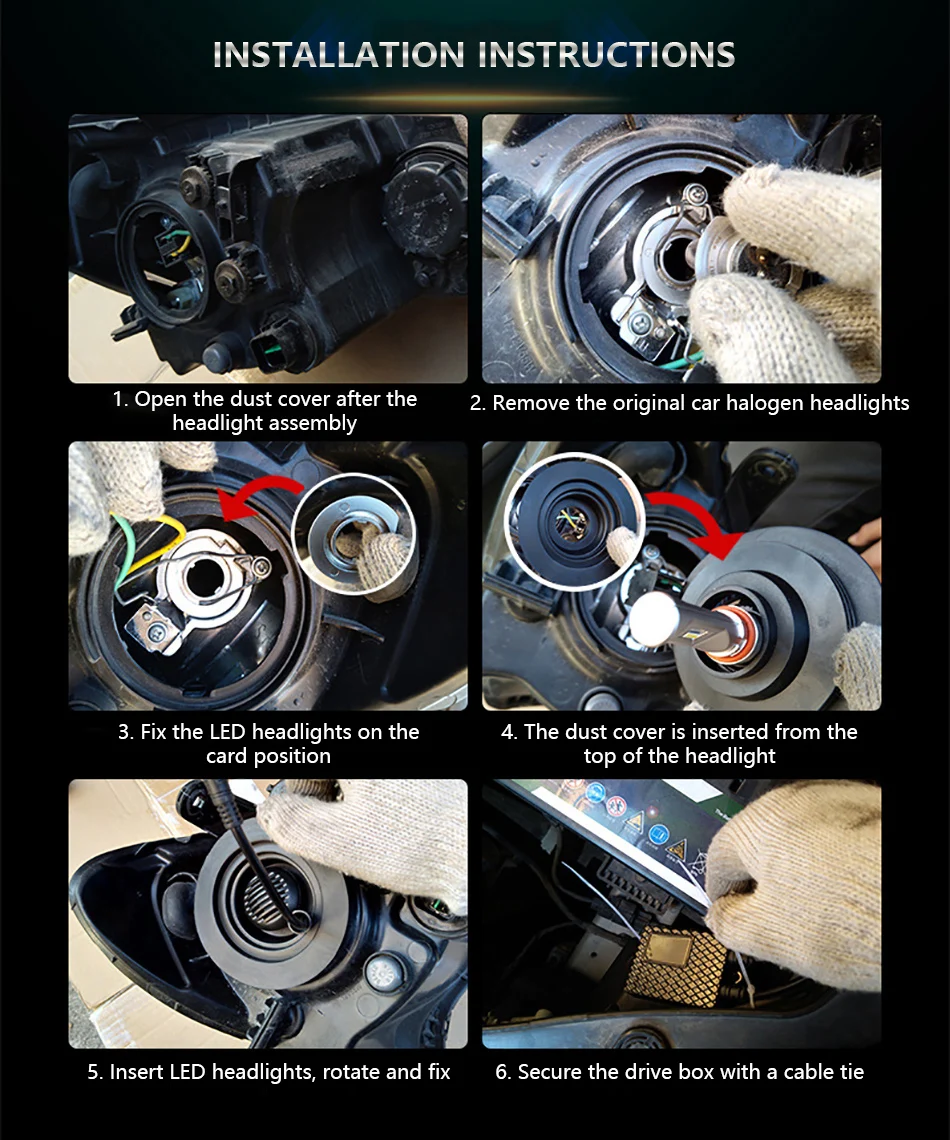 INSTALLATION INSTRUCTIONS

1. Open the dust cover after the headlight assembly

2. Remove the original car halogen headlights

3. Fix the LED headlights on the card position

4. The dust cover is inserted from the top of the headlight

5. Insert LED headlights, rotate and fix

6. Secure the drive box with a cable tie