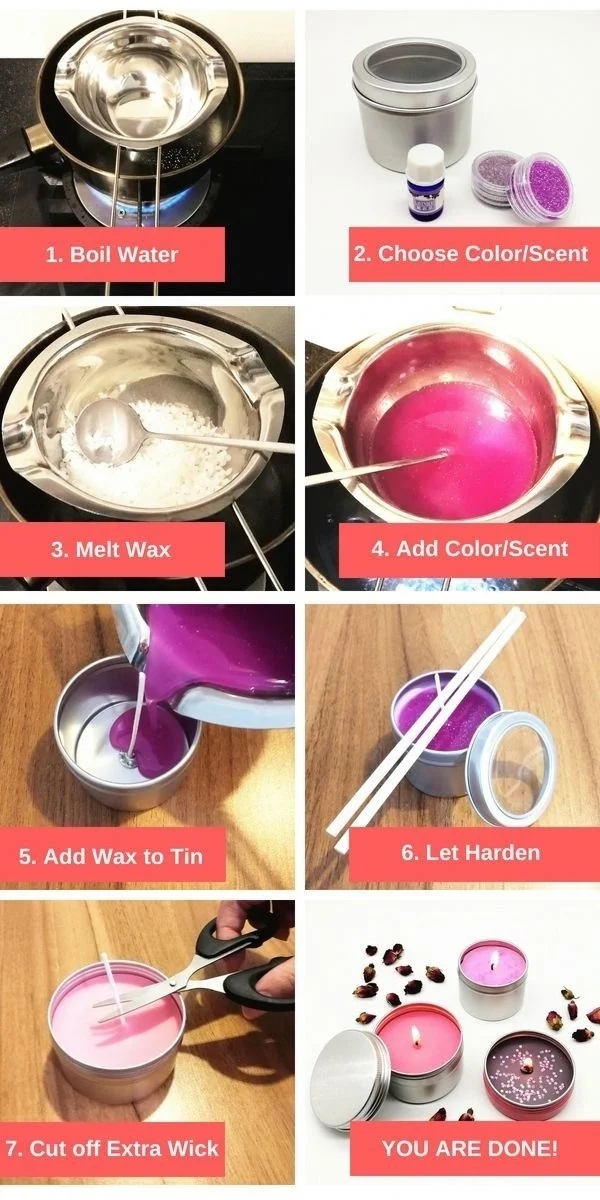 1. Boil Water

2. Choose Color/Scent

3. Melt Wax

4. Add Color/Scent

5. Add Wax to Tin

6. Let Harden

7. Cut off Extra Wick

YOU ARE DONE!