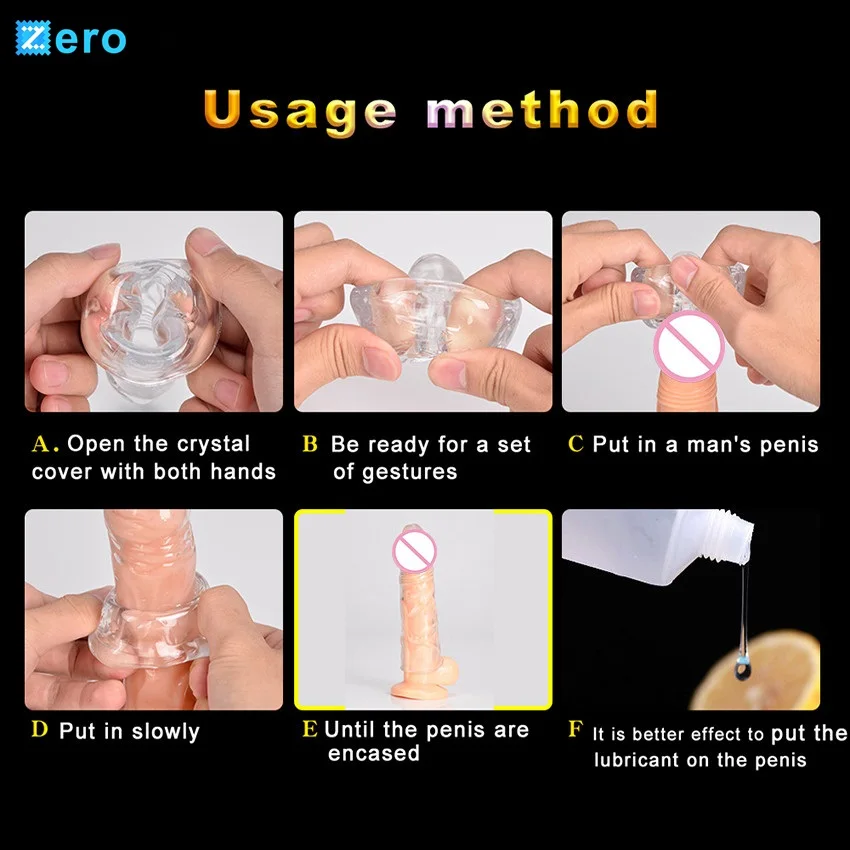 Zero

Usage method

A. Open the crystal cover with both hands

B Be ready for a set of gestures

C Put in a man's penis

D Put in slowly

E Until the penis are encased

F It is better effect to put the lubricant on the penis