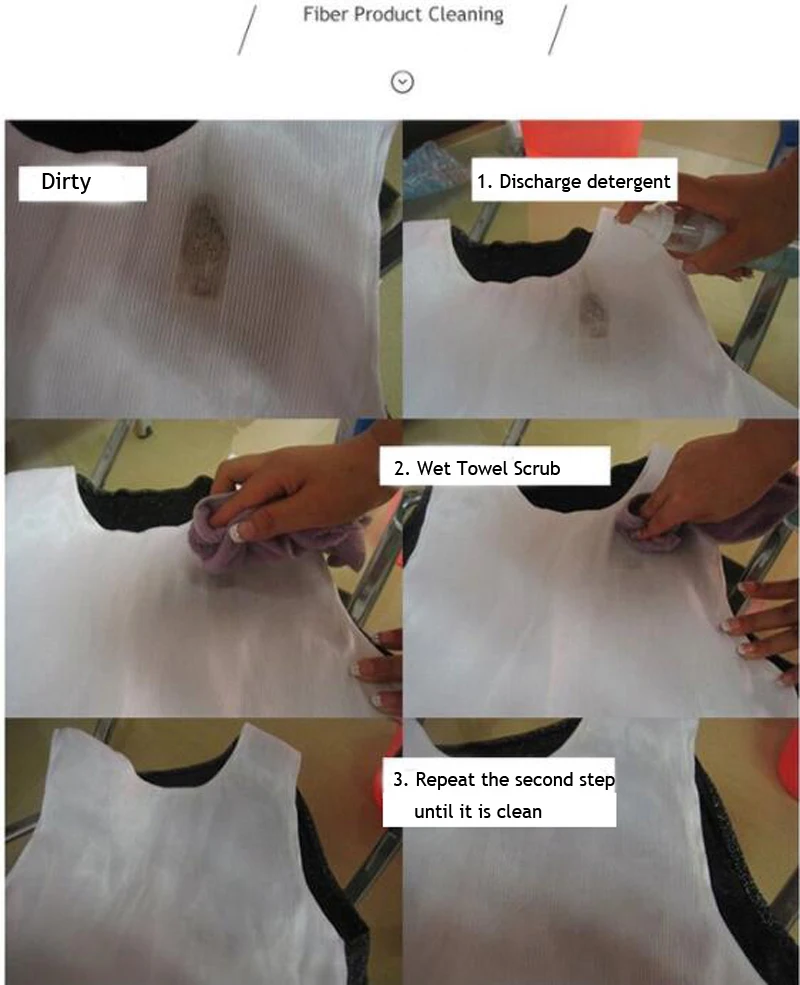 Fiber Product Cleaning

Dirty

1. Discharge detergent

2. Wet Towel Scrub

3. Repeat the second step until it is clean