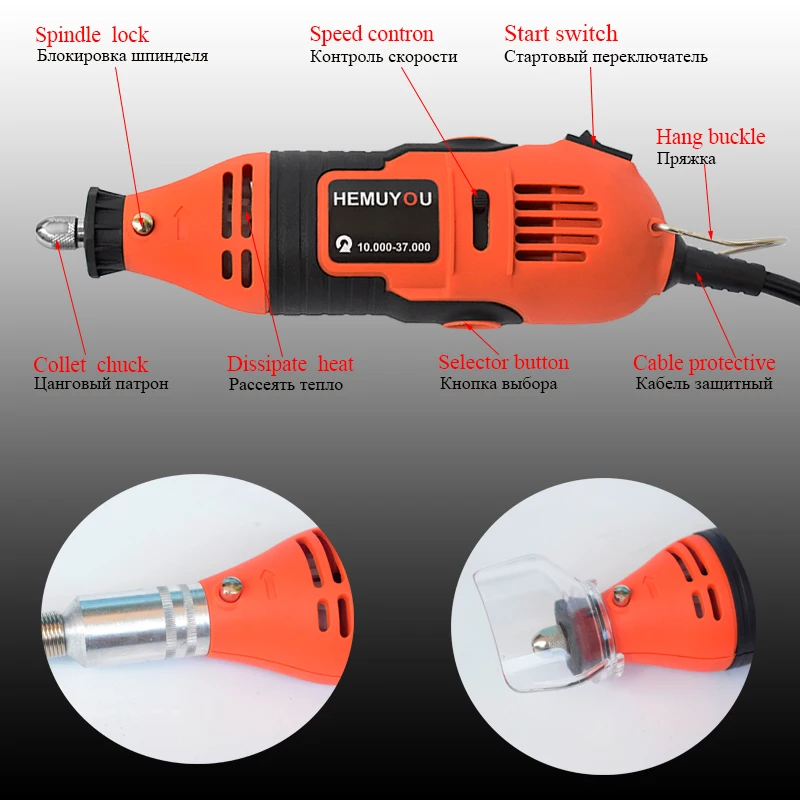 Spindle lock
Блокировка шпинделя

Speed contron
Контроль скорости

Start switch
Стартовый переключатель

Hang buckle
Пряжка

HEMUYOU
10.000-37.000

Collet chuck
Цанговый патрон

Dissipate heat
Рассеять тепло

Selector button
Кнопка выбора

Cable protective
Кабель защитный