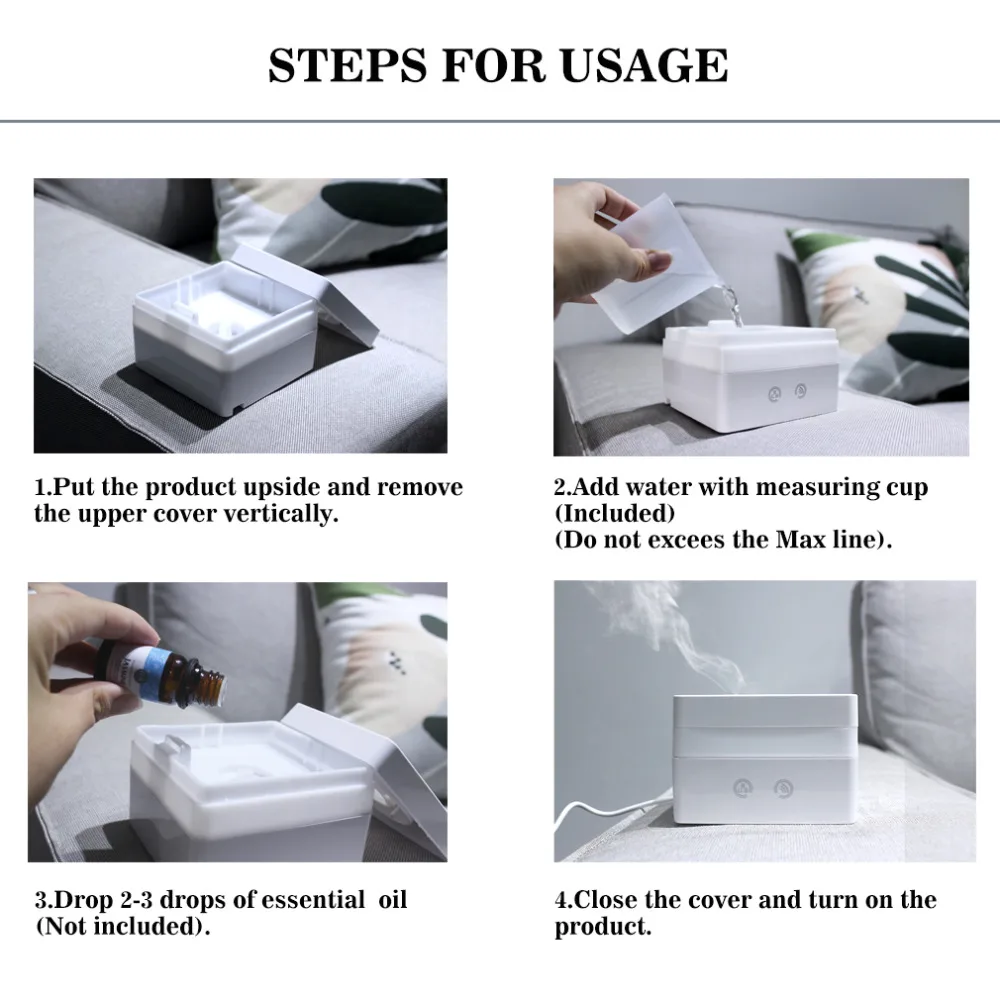 STEPS FOR USAGE

1.Put the product upside and remove the upper cover vertically.

2.Add water with measuring cup (Included)
(Do not excees the Max line).

3.Drop 2-3 drops of essential oil (Not included).

4.Close the cover and turn on the product.